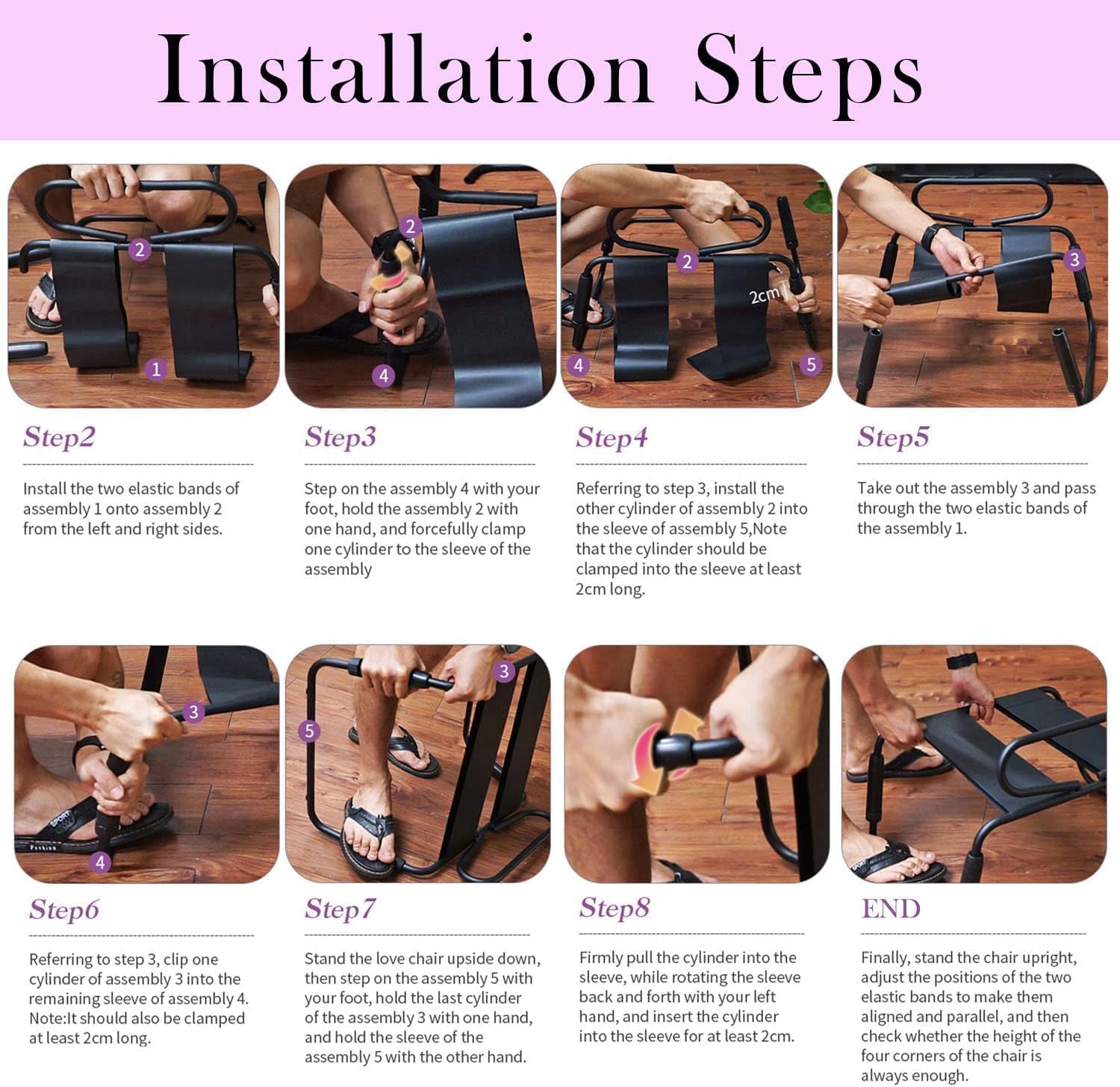 Installation Steps

2

1

2

4

2

2cm

4

5

3

Step2

Install the two elastic bands of assembly 1 onto assembly 2 from the left and right sides.

Step3

Step on the assembly 4 with your foot, hold the assembly 2 with one hand, and forcefully clamp one cylinder to the sleeve of the assembly

Step4

Referring to step 3, install the other cylinder of assembly 2 into the sleeve of assembly 5,Note that the cylinder should be clamped into the sleeve at least 2cm long.

Step5

Take out the assembly 3 and pass through the two elastic bands of the assembly 1.

3

SPORT

Fashion

4

3

5

SPORT

Step6

Referring to step 3, clip one cylinder of assembly 3 into the remaining sleeve of assembly 4. Note:It should also be clamped at least 2cm long.

Step7

Stand the love chair upside down, then step on the assembly 5 with your foot, hold the last cylinder of the assembly 3 with one hand, and hold the sleeve of the assembly 5 with the other hand.

Step8

Firmly pull the cylinder into the sleeve, while rotating the sleeve back and forth with your left hand, and insert the cylinder into the sleeve for at least 2cm.

END

Finally, stand the chair upright, adjust the positions of the two elastic bands to make them aligned and parallel, and then check whether the height of the four corners of the chair is always enough.