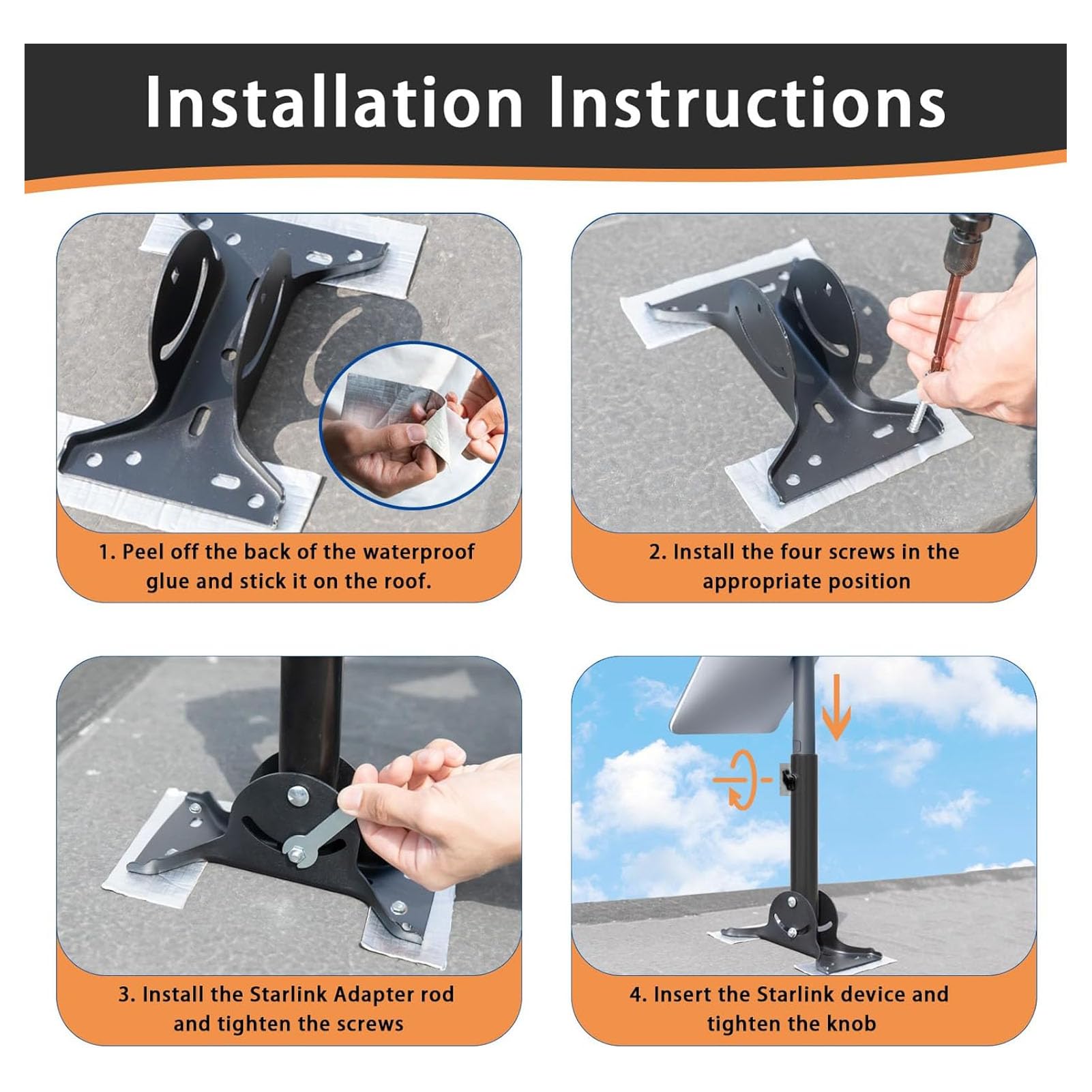 Installation Instructions

1. Peel off the back of the waterproof glue and stick it on the roof.

2. Install the four screws in the appropriate position

3. Install the Starlink Adapter rod and tighten the screws

4. Insert the Starlink device and tighten the knob