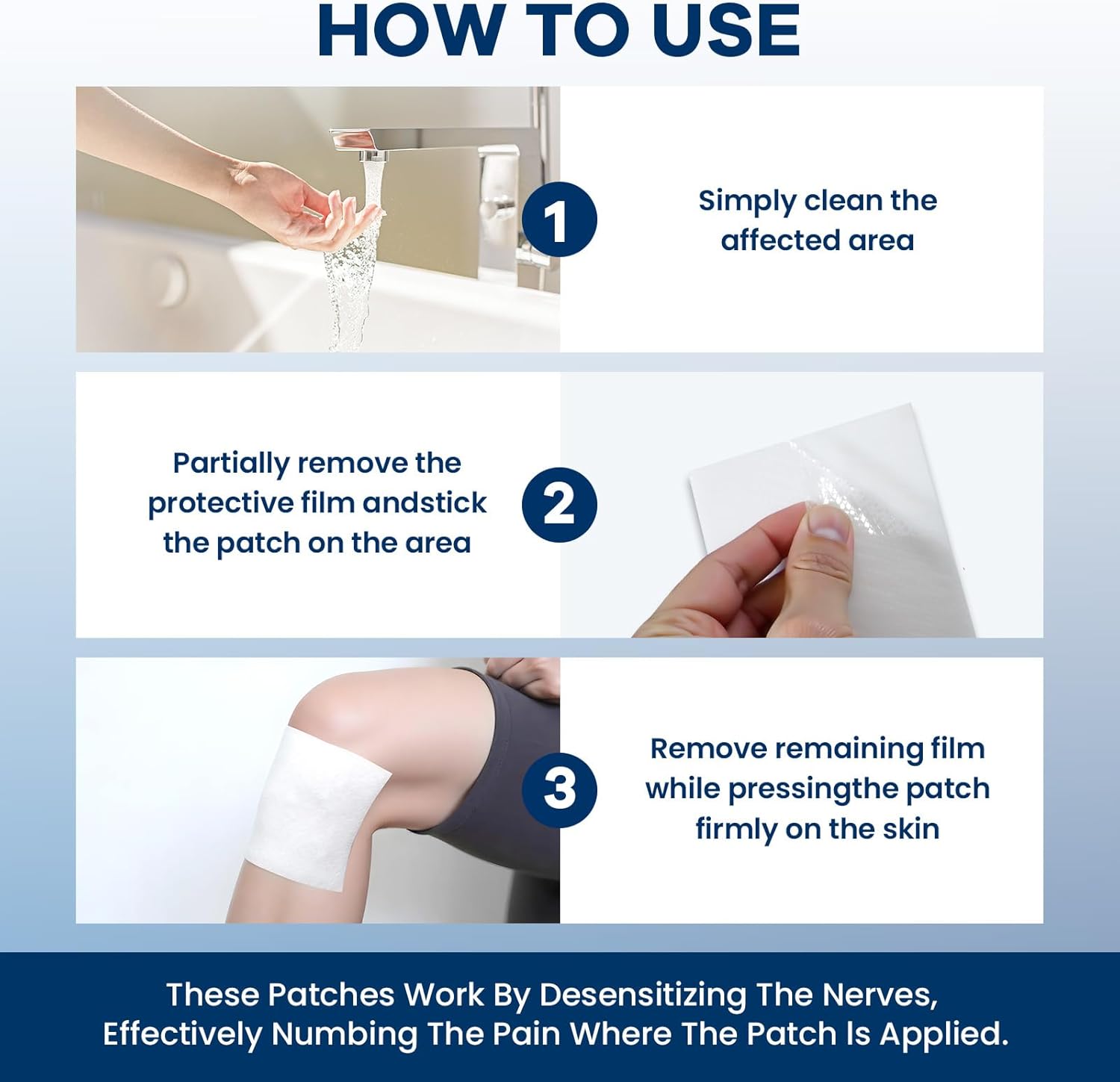 HOW TO USE

1

Simply clean the affected area

Partially remove the protective film andstick the patch on the area

2

3

Remove remaining film while pressingthe patch firmly on the skin

These Patches Work By Desensitizing The Nerves, Effectively Numbing The Pain Where The Patch Is Applied.