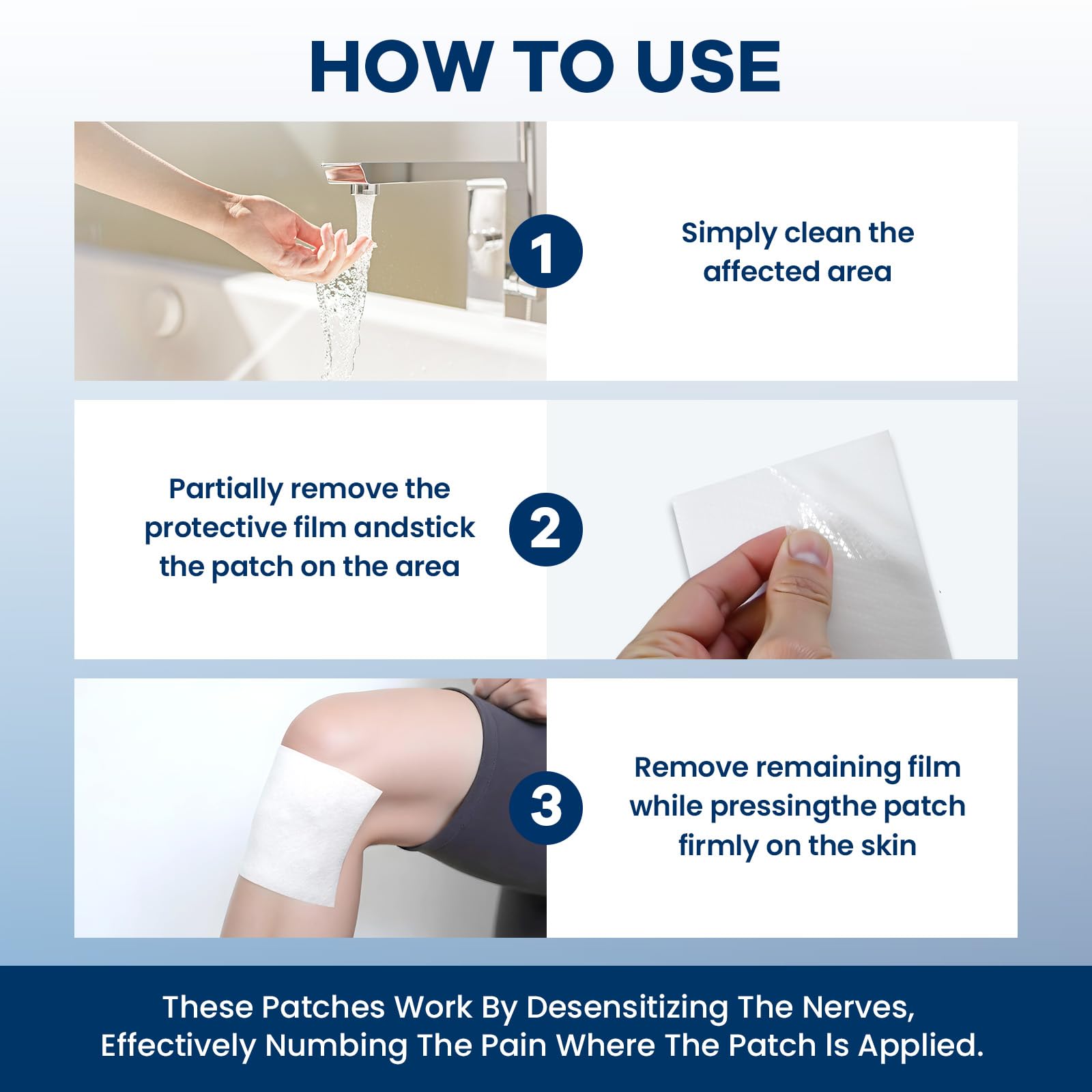 HOW TO USE

1

Simply clean the affected area

Partially remove the protective film andstick the patch on the area

2

3

Remove remaining film while pressingthe patch firmly on the skin

These Patches Work By Desensitizing The Nerves, Effectively Numbing The Pain Where The Patch Is Applied.