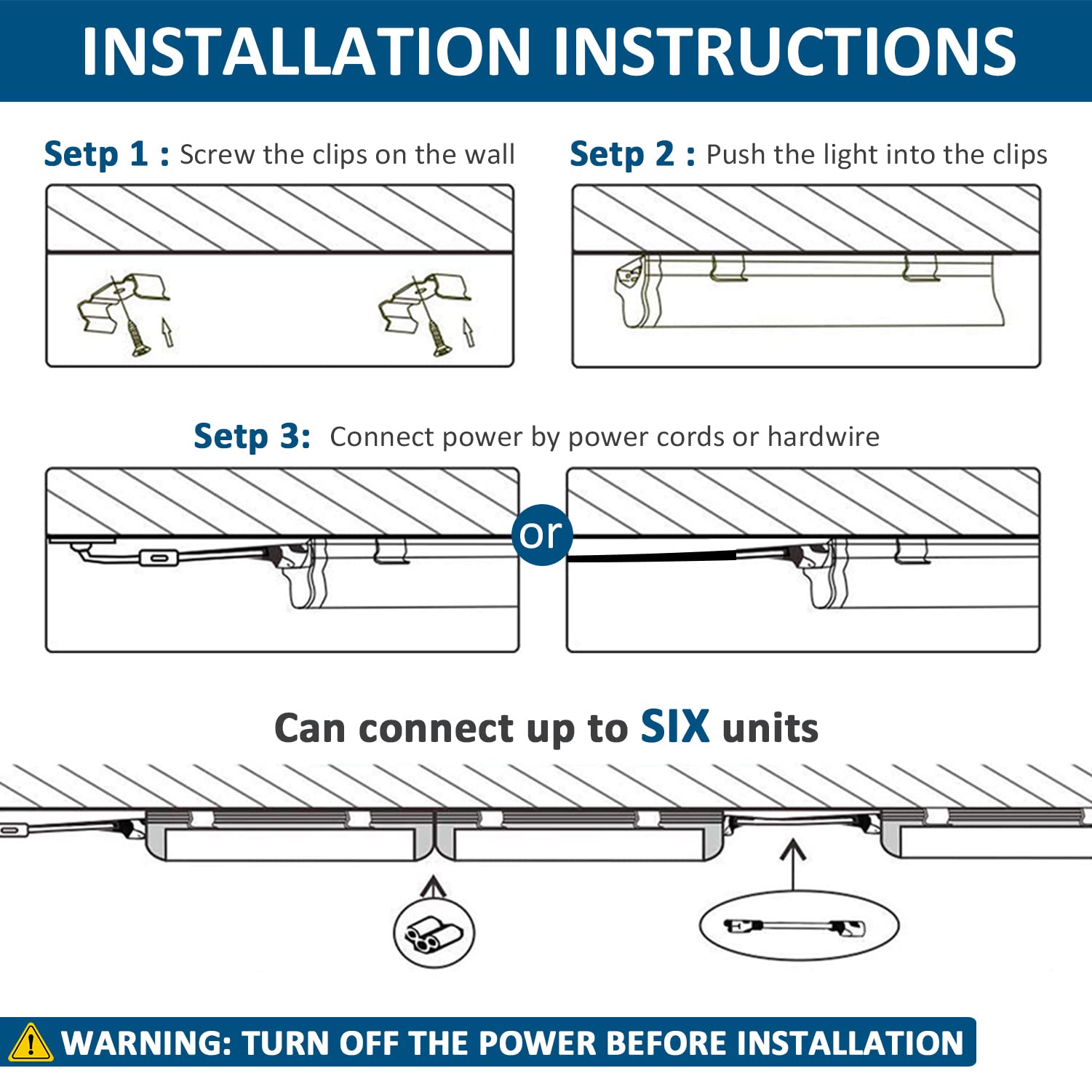 INSTALLATION INSTRUCTIONS

Setp 1 : Screw the clips on the wall

Setp 2 : Push the light into the clips

Setp 3: Connect power by power cords or hardwire

or

Can connect up to SIX units

WARNING: TURN OFF THE POWER BEFORE INSTALLATION