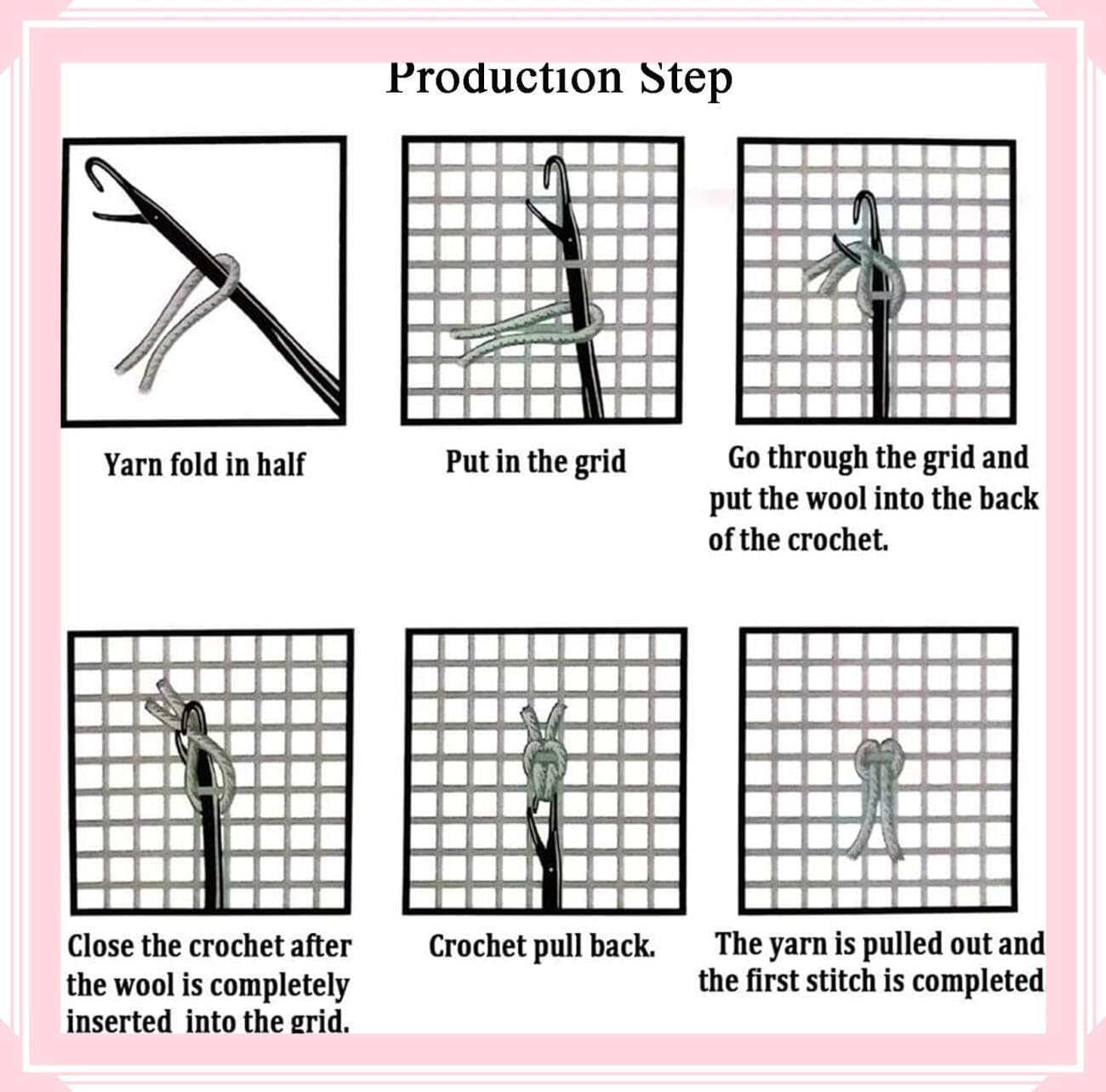 Production Step

Yarn fold in half

Put in the grid

Go through the grid and put the wool into the back of the crochet.

Close the crochet after the wool is completely inserted into the grid.

Crochet pull back.

The yarn is pulled out and the first stitch is completed