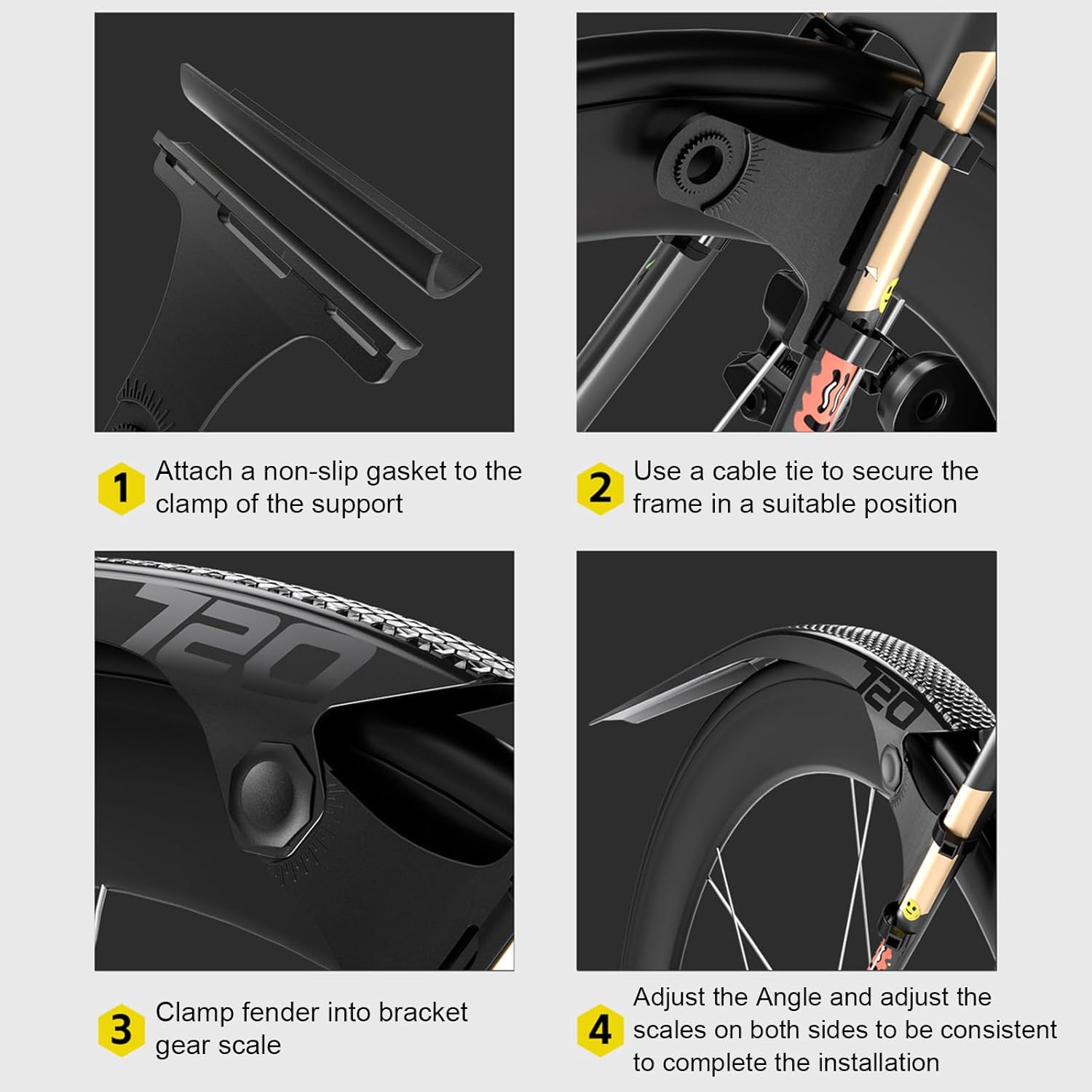 1 Attach a non-slip gasket to the clamp of the support

2 Use a cable tie to secure the frame in a suitable position

720

3 Clamp fender into bracket gear scale

720

4 Adjust the Angle and adjust the scales on both sides to be consistent to complete the installation