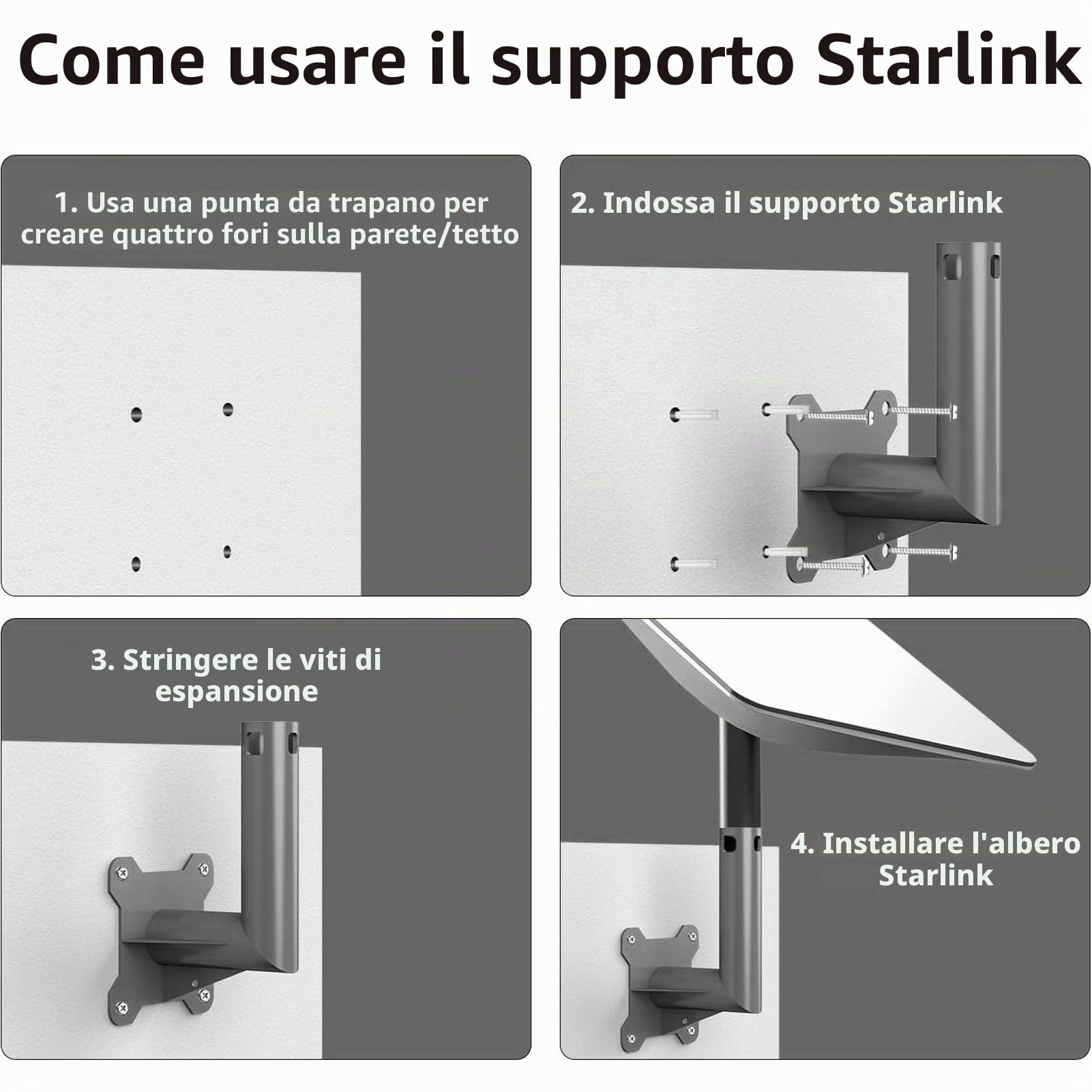 Come usare il supporto Starlink

1. Usa una punta da trapano per creare quattro fori sulla parete/tetto

2. Indossa il supporto Starlink

3. Stringere le viti di espansione

4. Installare l'albero Starlink