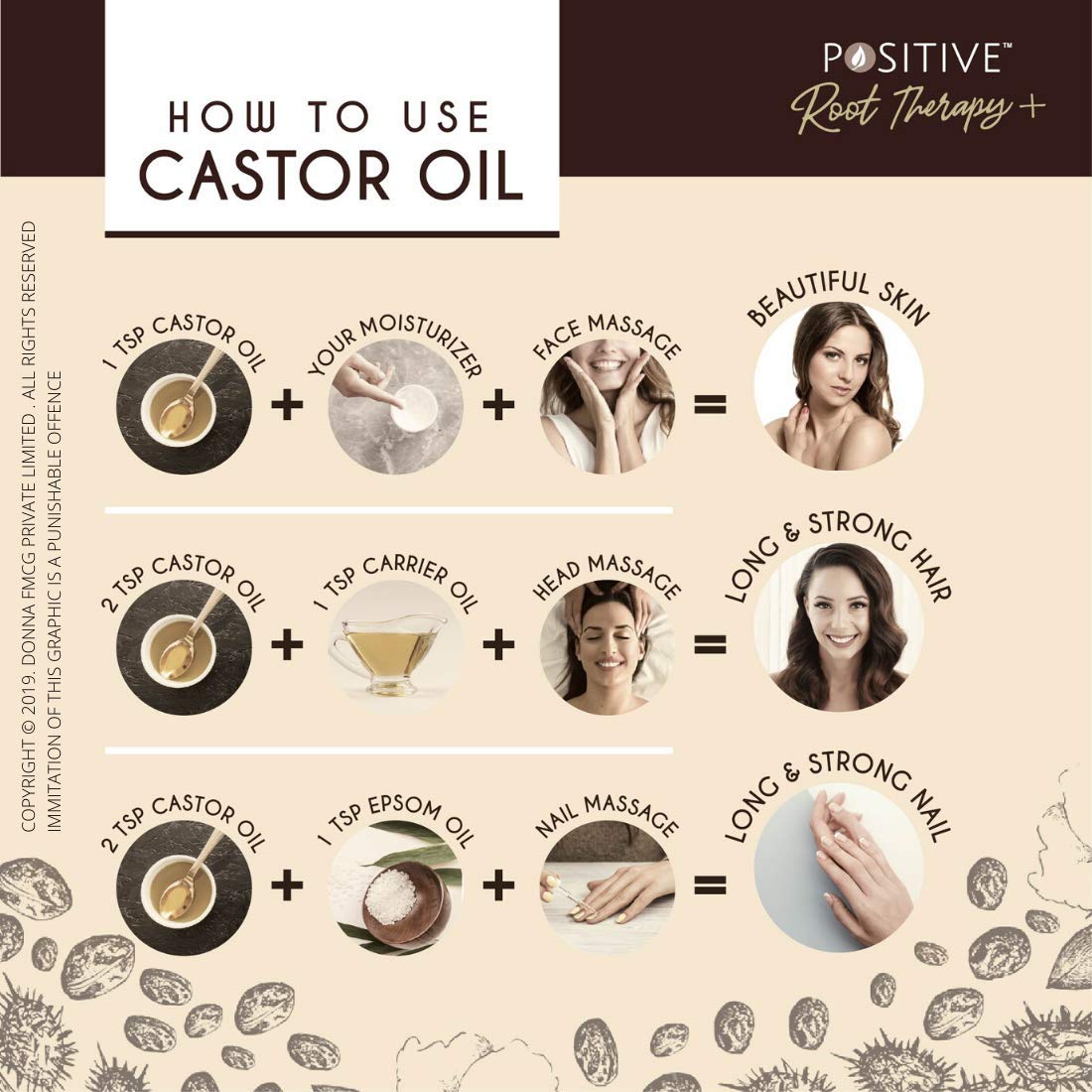 HOW TO USE
CASTOR OIL

POSITIVE™
Root Therapy +

COPYRIGHT © 2019. DONNA FMCG PRIVATE LIMITED . ALL RIGHTS RESERVED
IMMITATION OF THIS GRAPHIC IS A PUNISHABLE OFFENCE

1 TSP CASTOR OIL + YOUR MOISTURIZER + FACE MASSAGE = BEAUTIFUL SKIN

2 TSP CASTOR OIL + 1 TSP CARRIER OIL + HEAD MASSAGE = LONG & STRONG HAIR

2 TSP CASTOR OIL + 1 TSP EPSOM OIL + NAIL MASSAGE = LONG & STRONG NAIL