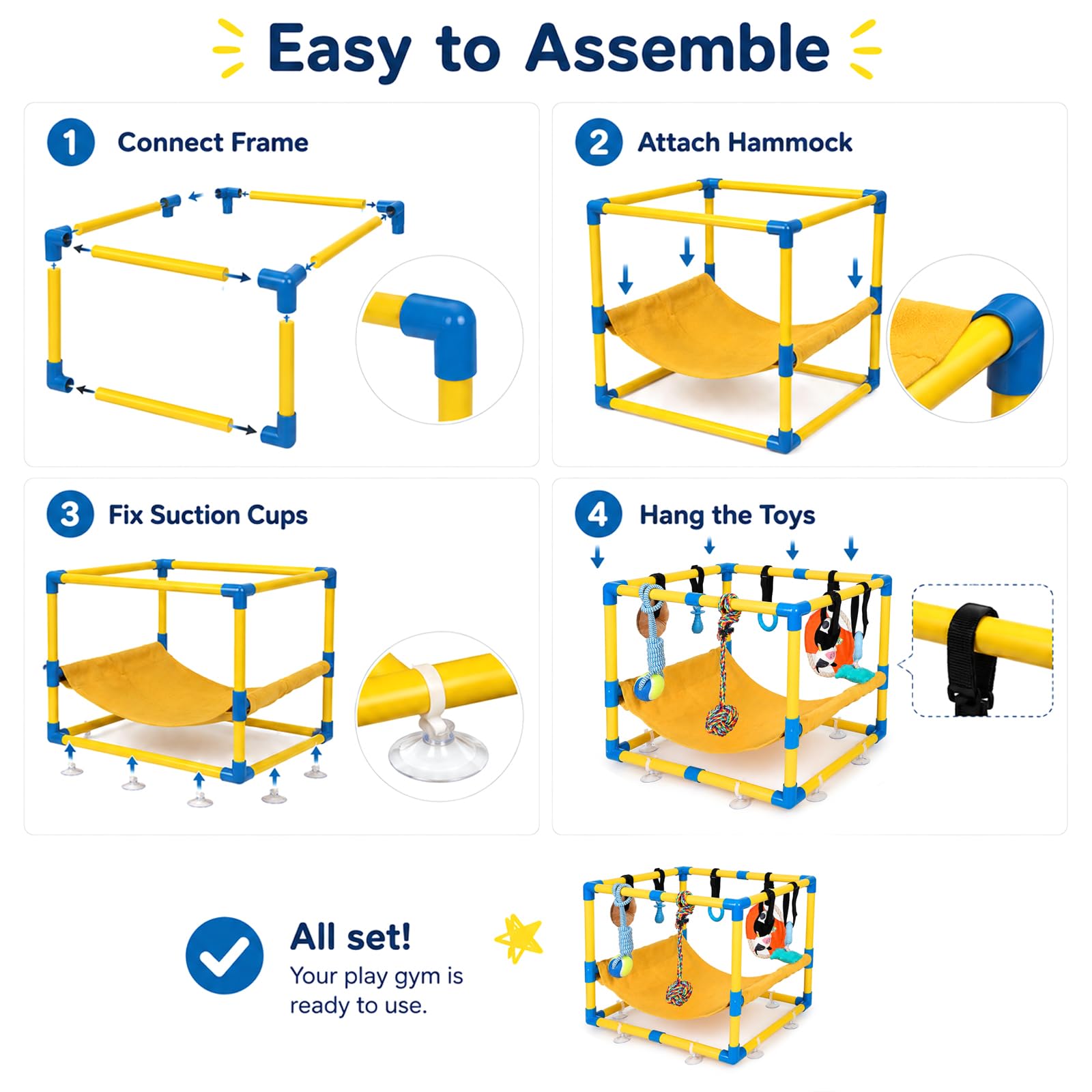 Easy to Assemble

1 Connect Frame

2 Attach Hammock

3 Fix Suction Cups

4 Hang the Toys

All set!
Your play gym is ready to use.