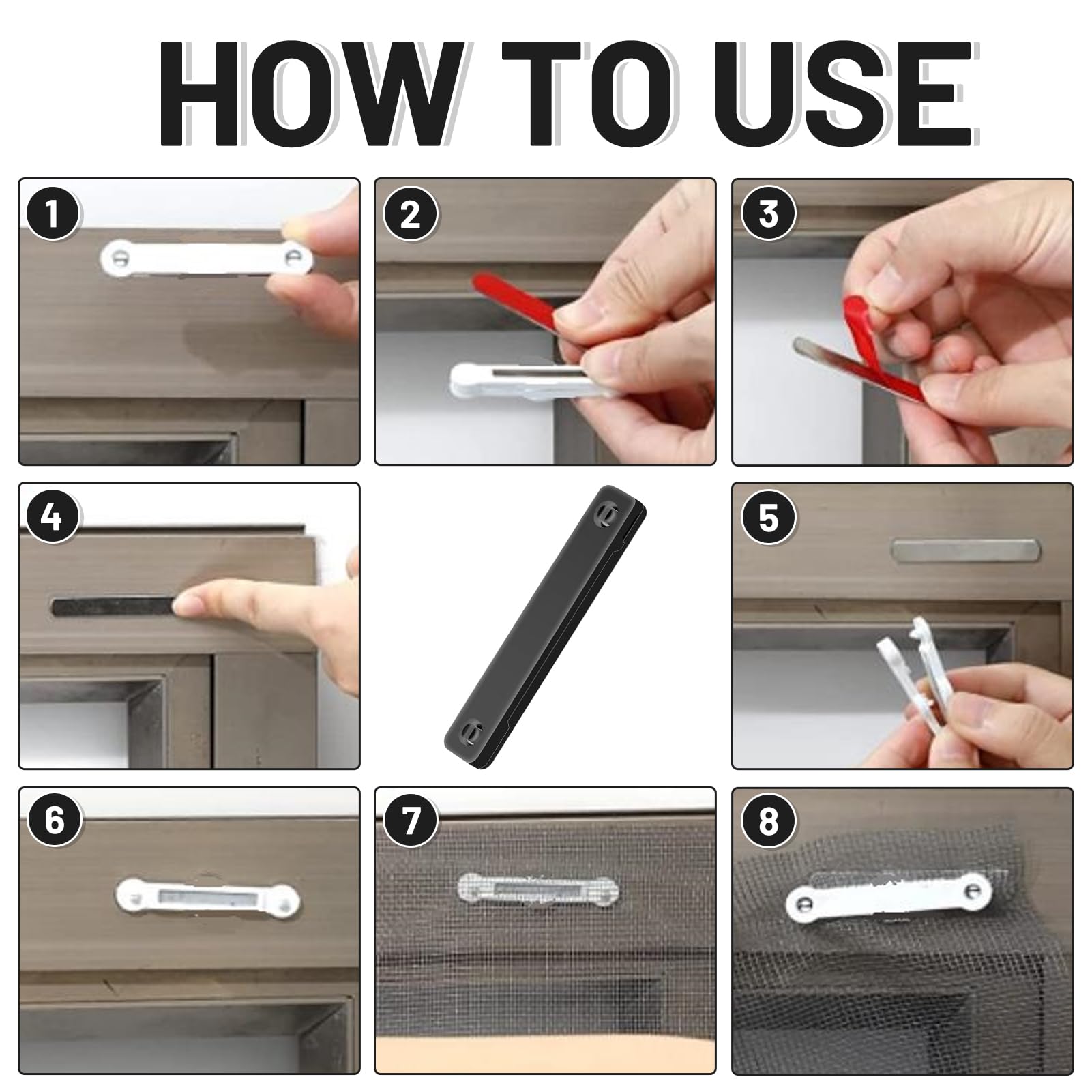 HOW TO USE

1

2

3

4

5

6

7

8