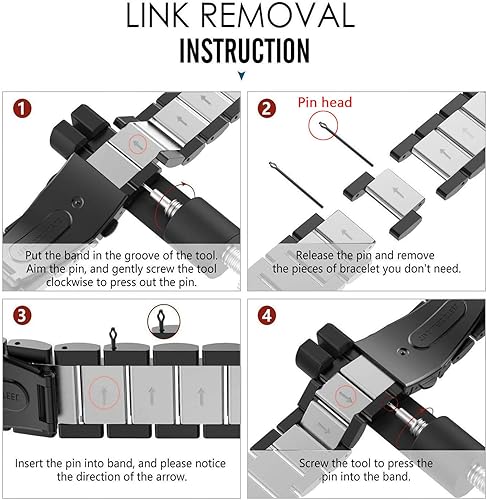 LINK REMOVAL
INSTRUCTION

1
Put the band in the groove of the tool. Aim the pin, and gently screw the tool clockwise to press out the pin.

2
Pin head
Release the pin and remove the pieces of bracelet you don't need.

3
Insert the pin into band, and please notice the direction of the arrow.

4
Screw the tool to press the pin into the band.