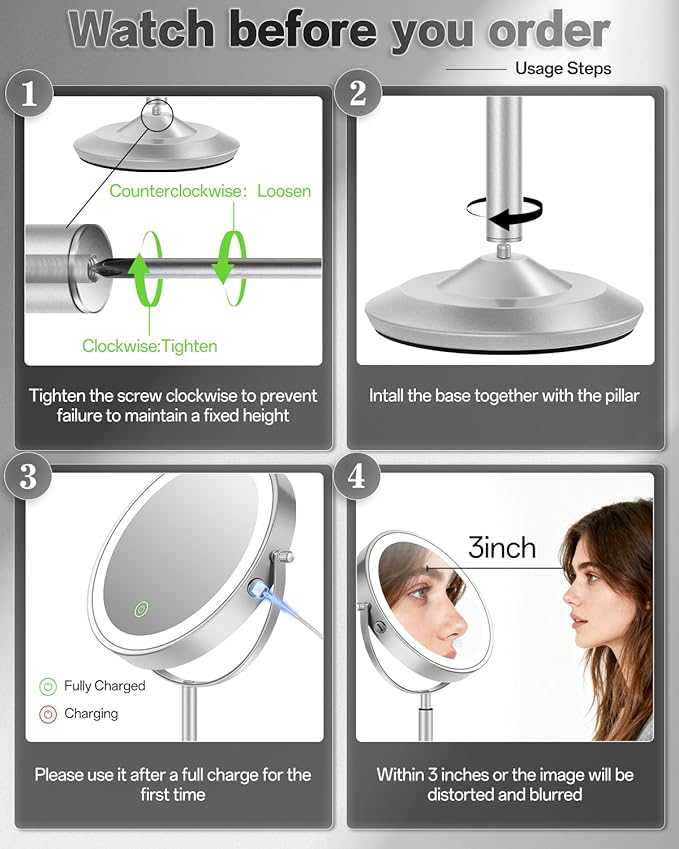 Watch before you order

Usage Steps

1

Counterclockwise: Loosen

Clockwise:Tighten

Tighten the screw clockwise to prevent failure to maintain a fixed height

2

Intall the base together with the pillar

3

Fully Charged

Charging

Please use it after a full charge for the first time

4

3inch

Within 3 inches or the image will be distorted and blurred