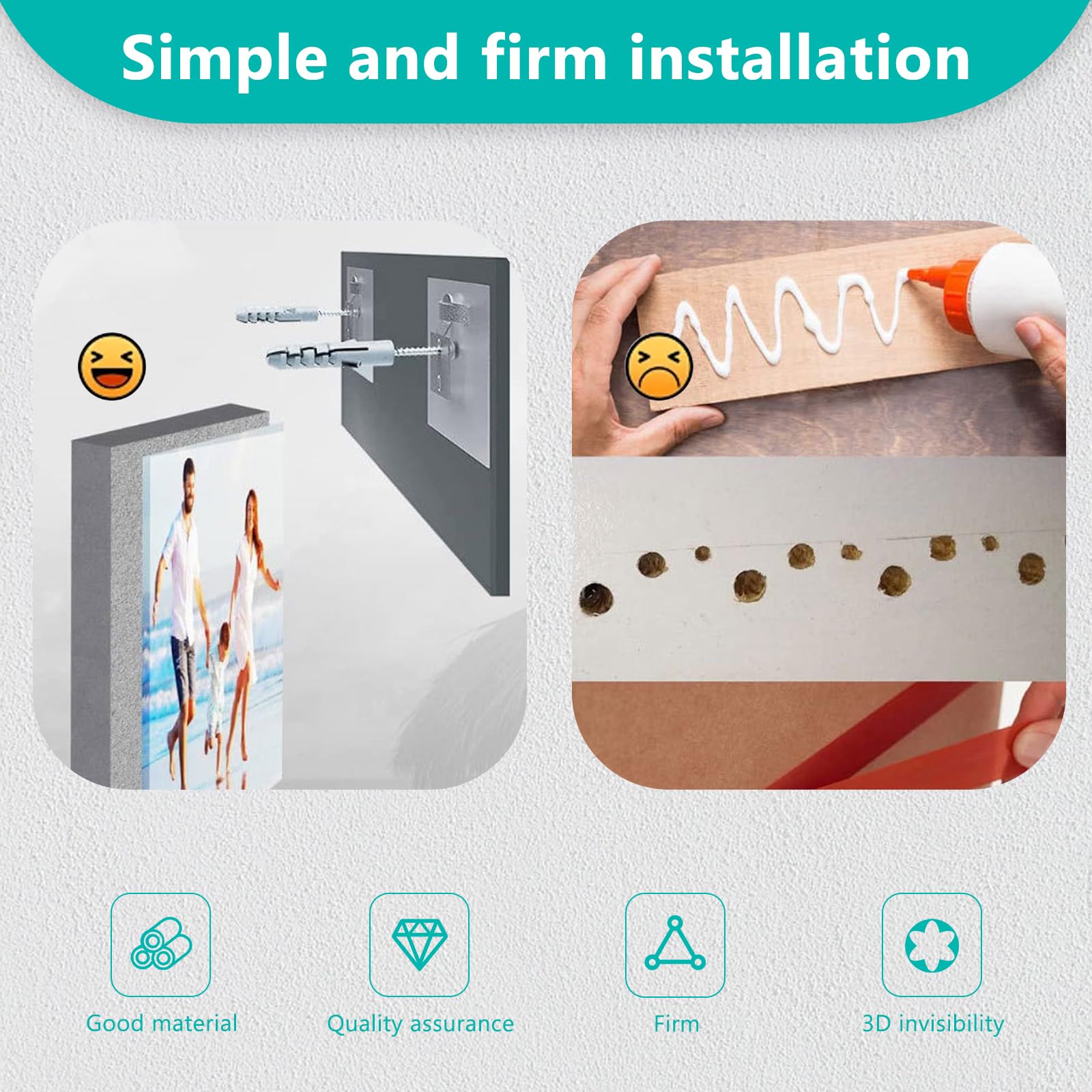 Simple and firm installation

Good material

Quality assurance

Firm

3D invisibility