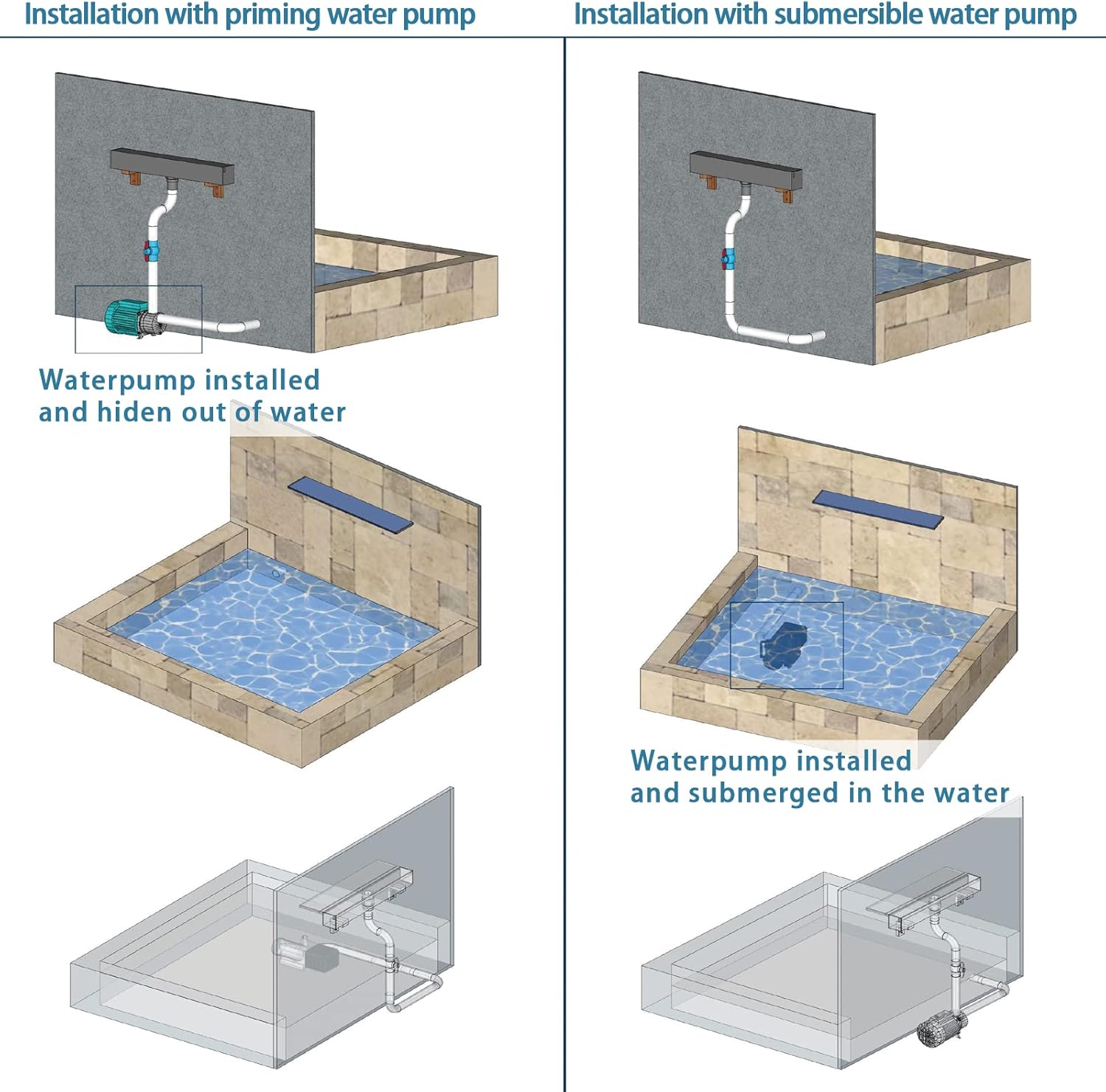 Installation with priming water pump

Waterpump installed and hiden out of water

Installation with submersible water pump

Waterpump installed and submerged in the water