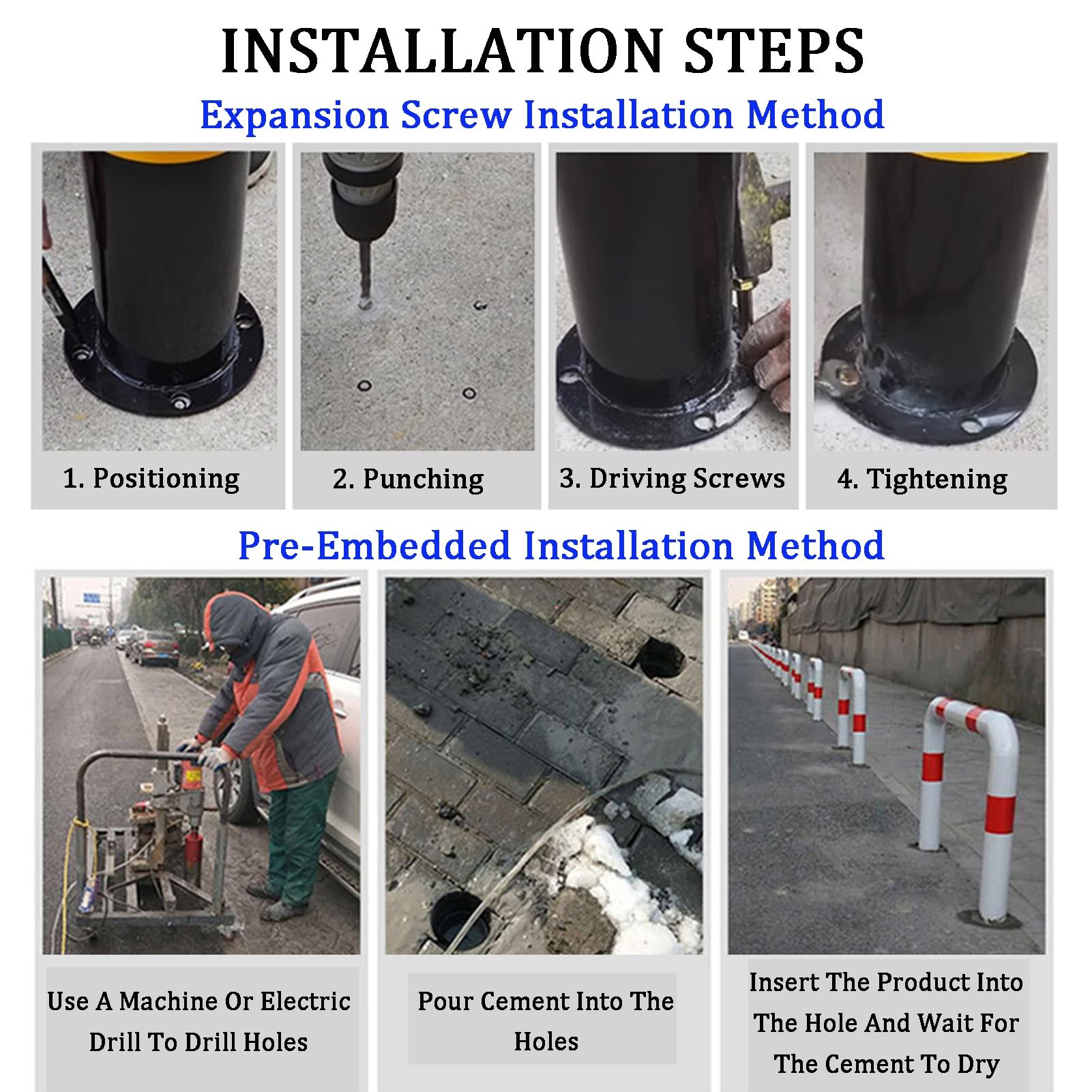 INSTALLATION STEPS

Expansion Screw Installation Method

1. Positioning

2. Punching

3. Driving Screws

4. Tightening

Pre-Embedded Installation Method

Use A Machine Or Electric Drill To Drill Holes

Pour Cement Into The Holes

Insert The Product Into The Hole And Wait For The Cement To Dry