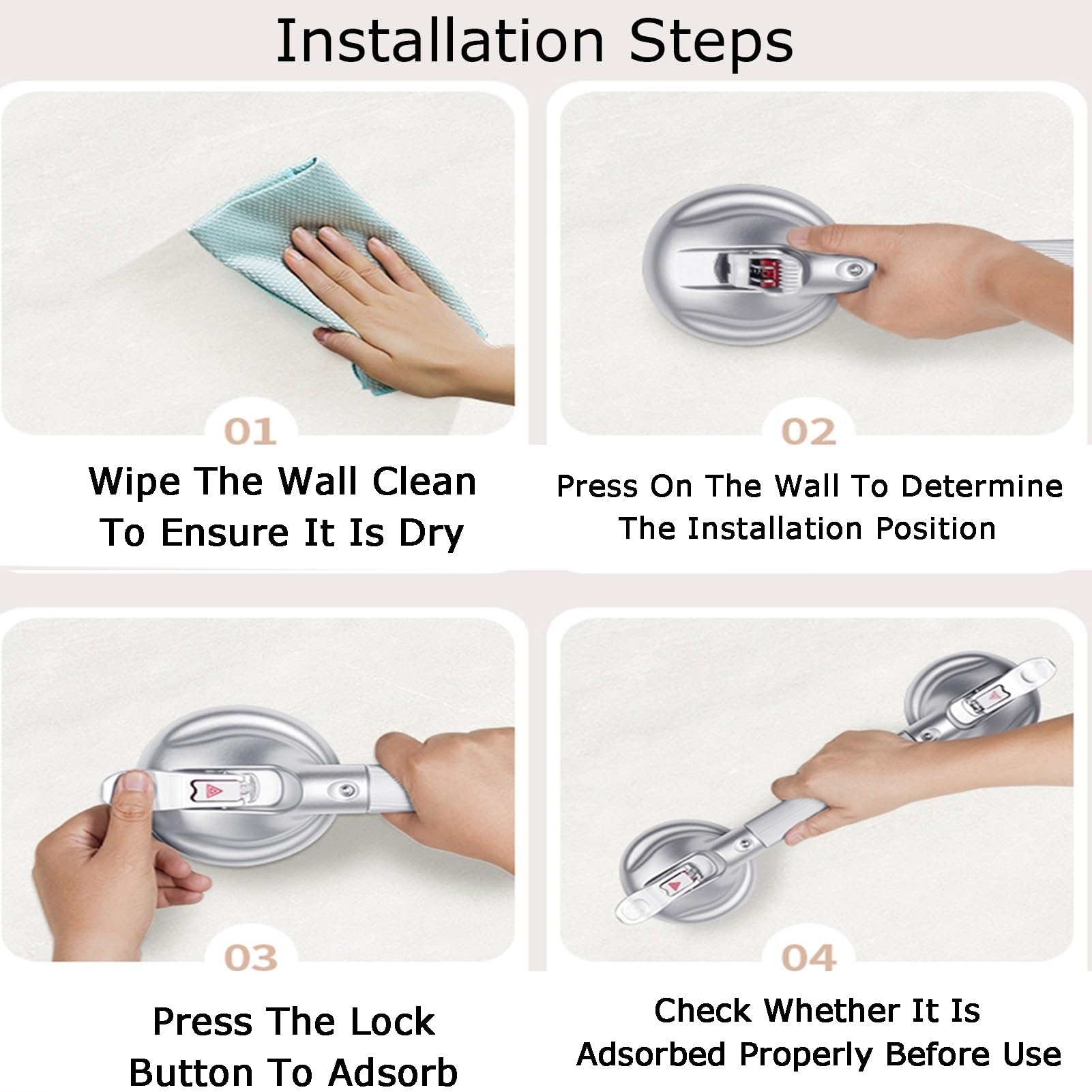 Installation Steps

01

Wipe The Wall Clean To Ensure It Is Dry

02

Press On The Wall To Determine The Installation Position

03

Press The Lock Button To Adsorb

04

Check Whether It Is Adsorbed Properly Before Use