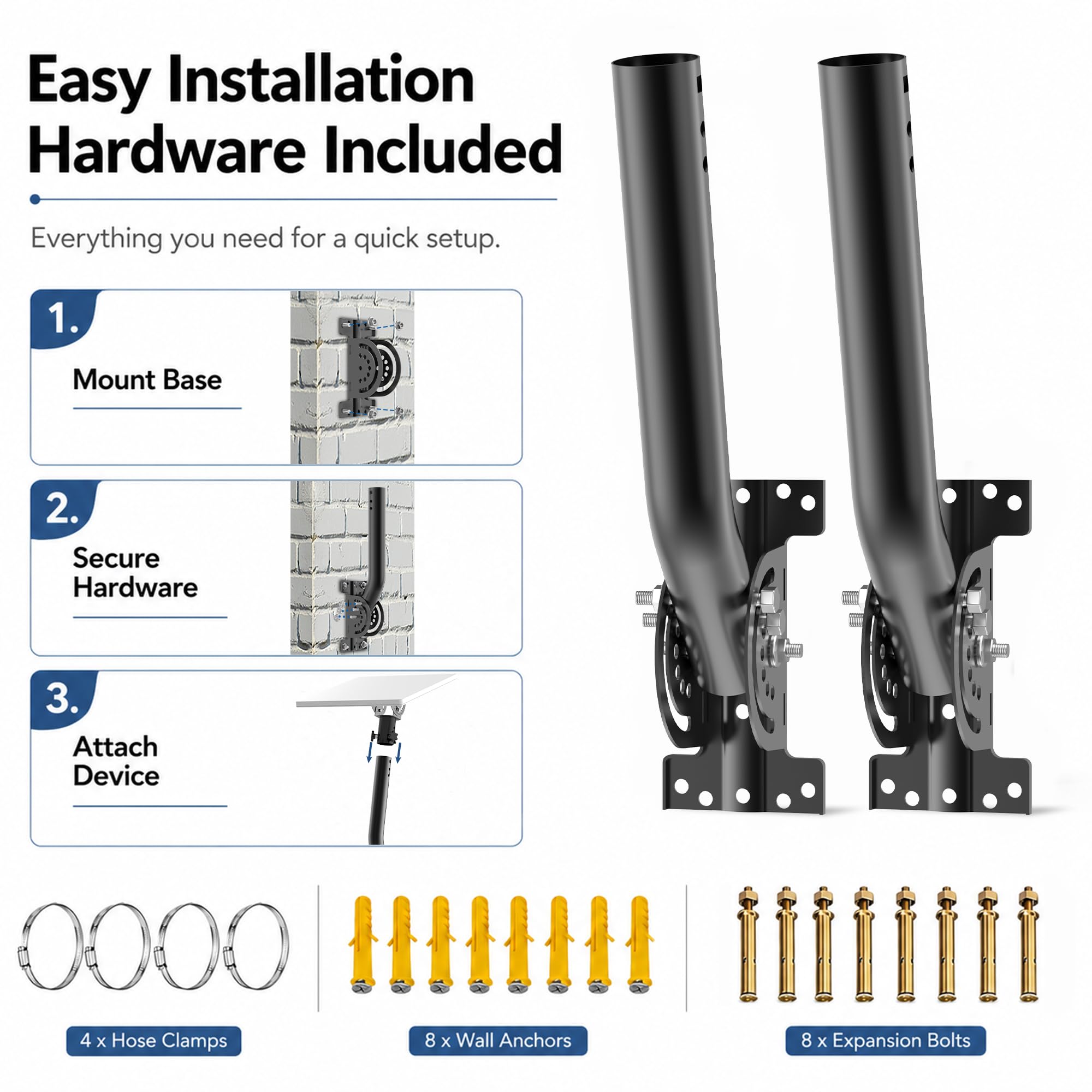 Easy Installation Hardware Included

Everything you need for a quick setup.

1.
Mount Base

2.
Secure Hardware

3.
Attach Device

4 x Hose Clamps

8 x Wall Anchors

8 x Expansion Bolts