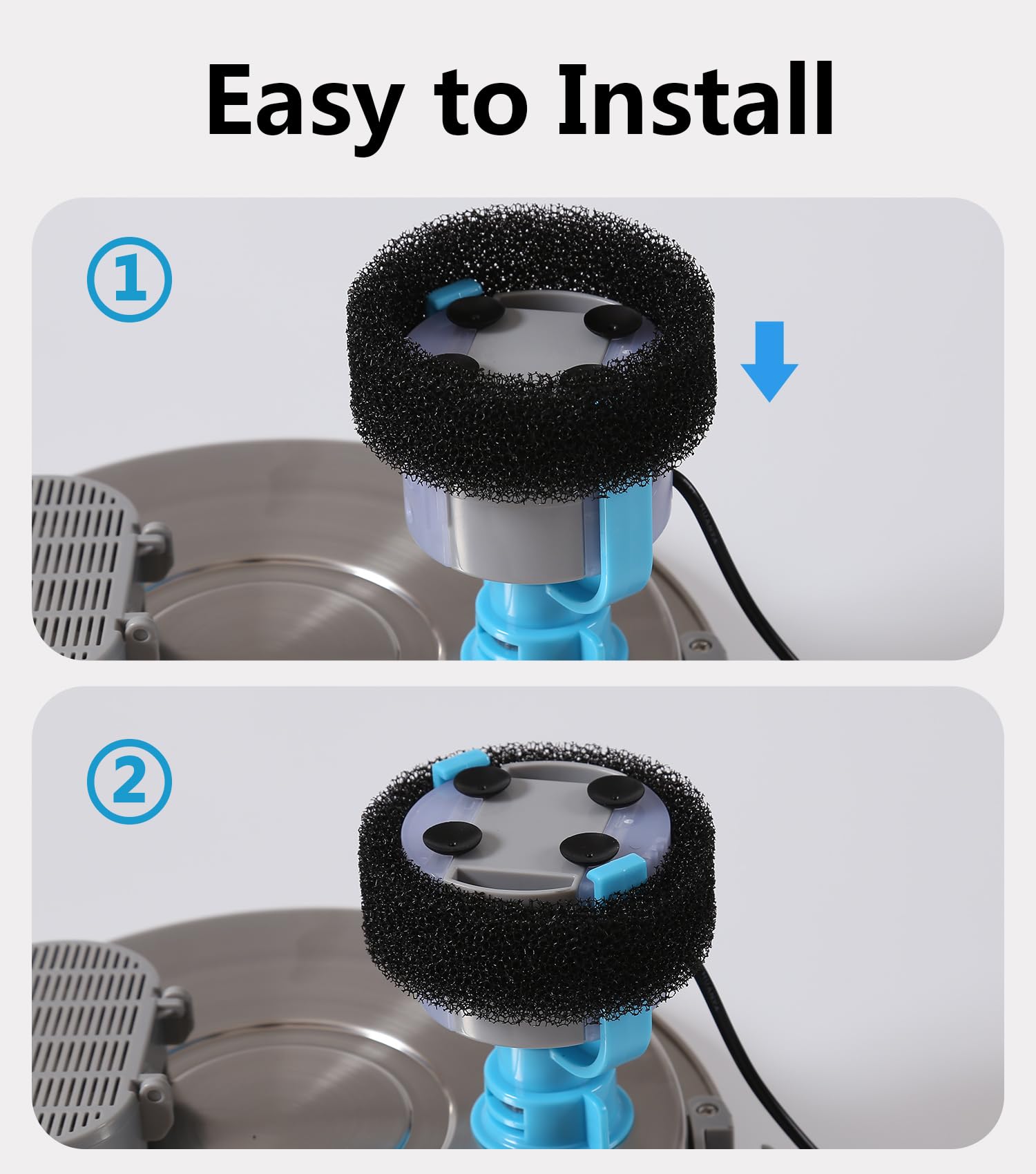 Easy to Install

①

②