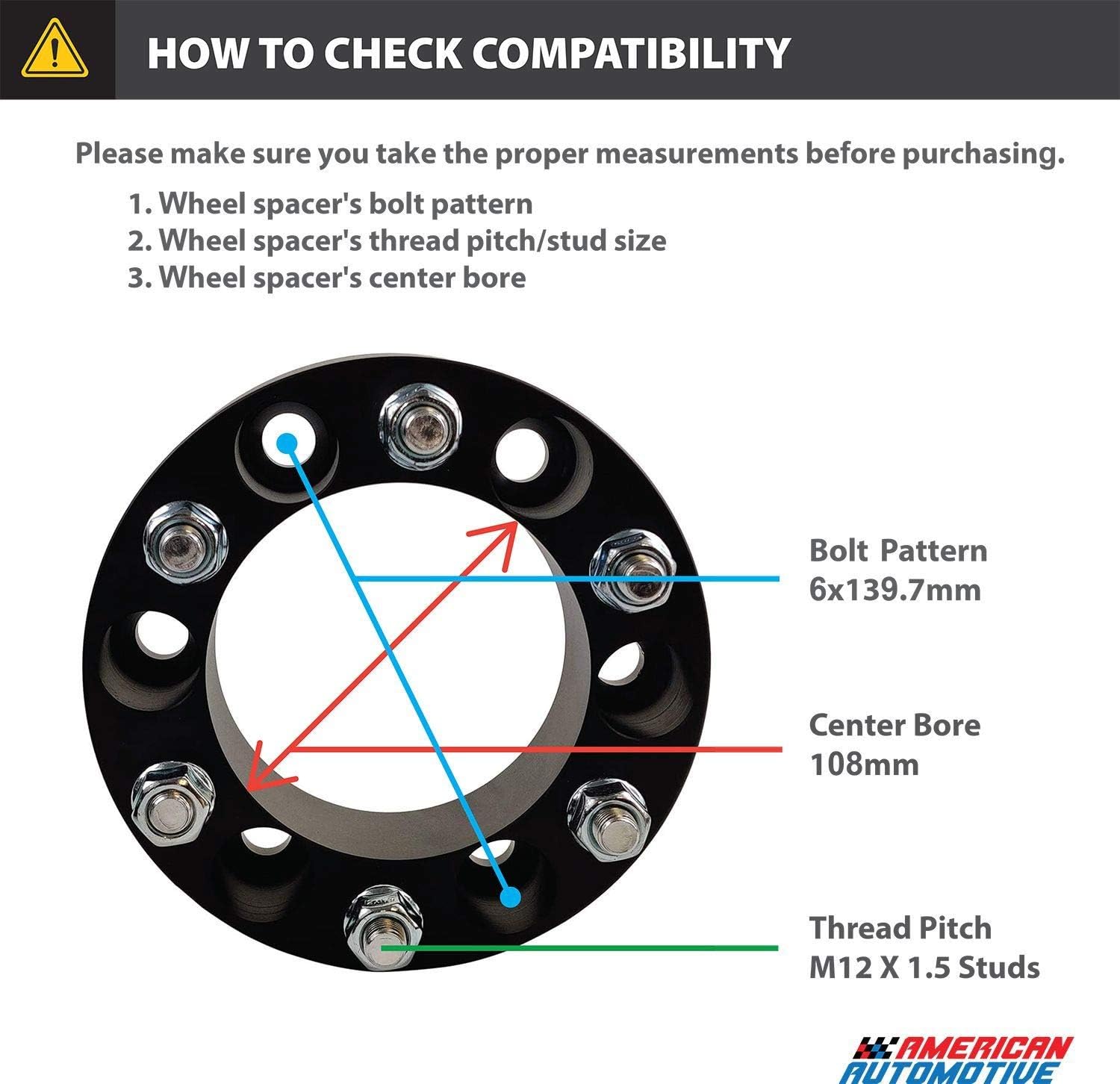 HOW TO CHECK COMPATIBILITY

Please make sure you take the proper measurements before purchasing.

1. Wheel spacer's bolt pattern
2. Wheel spacer's thread pitch/stud size
3. Wheel spacer's center bore

Bolt Pattern
6x139.7mm

Center Bore
108mm

Thread Pitch
M12 X 1.5 Studs

AMERICAN AUTOMOTIVE