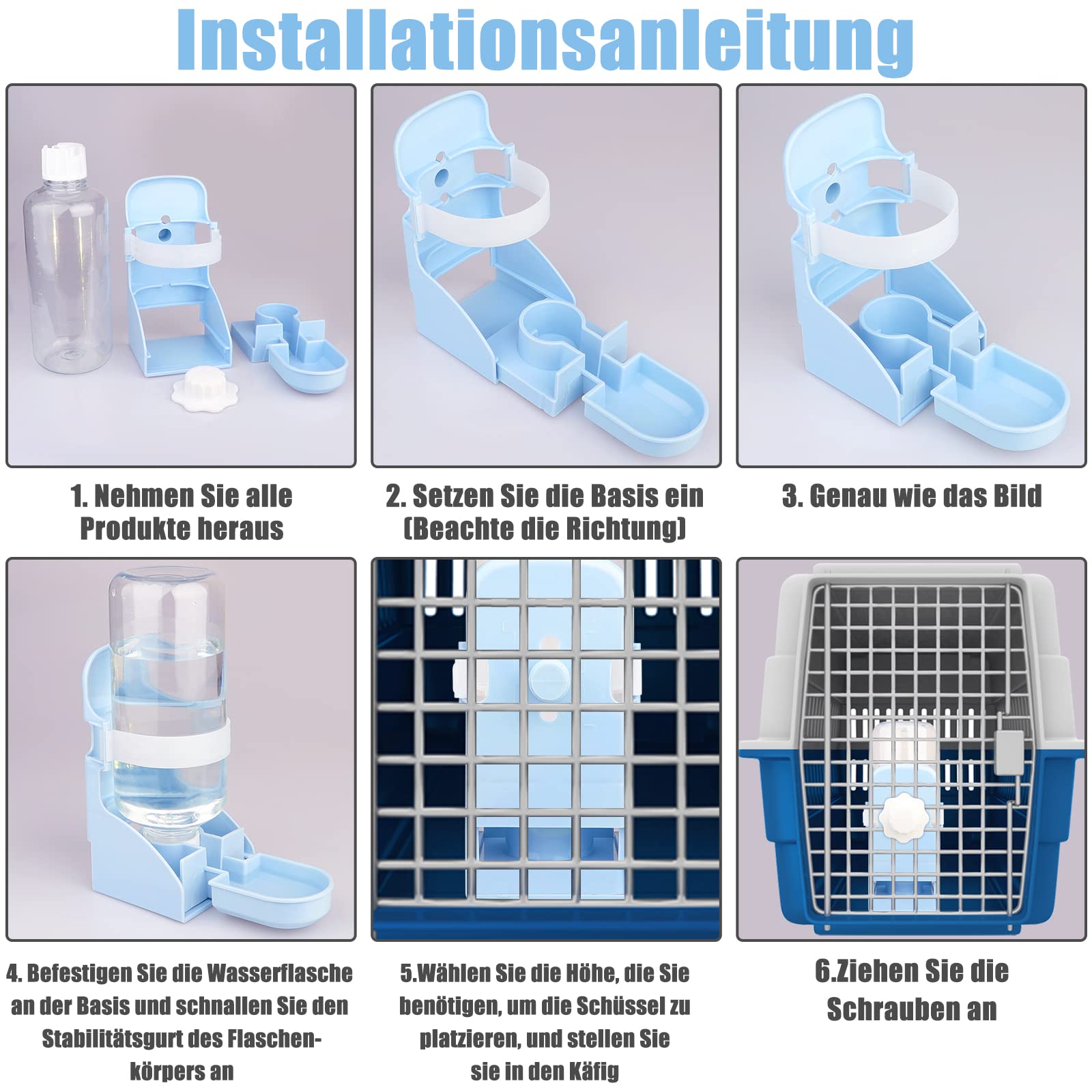 Installationsanleitung

1. Nehmen Sie alle Produkte heraus

2. Setzen Sie die Basis ein (Beachte die Richtung)

3. Genau wie das Bild

4. Befestigen Sie die Wasserflasche an der Basis und schnallen Sie den Stabilitätsgurt des Flaschenkörpers an

5.Wählen Sie die Höhe, die Sie benötigen, um die Schüssel zu platzieren, und stellen Sie sie in den Käfig

6.Ziehen Sie die Schrauben an