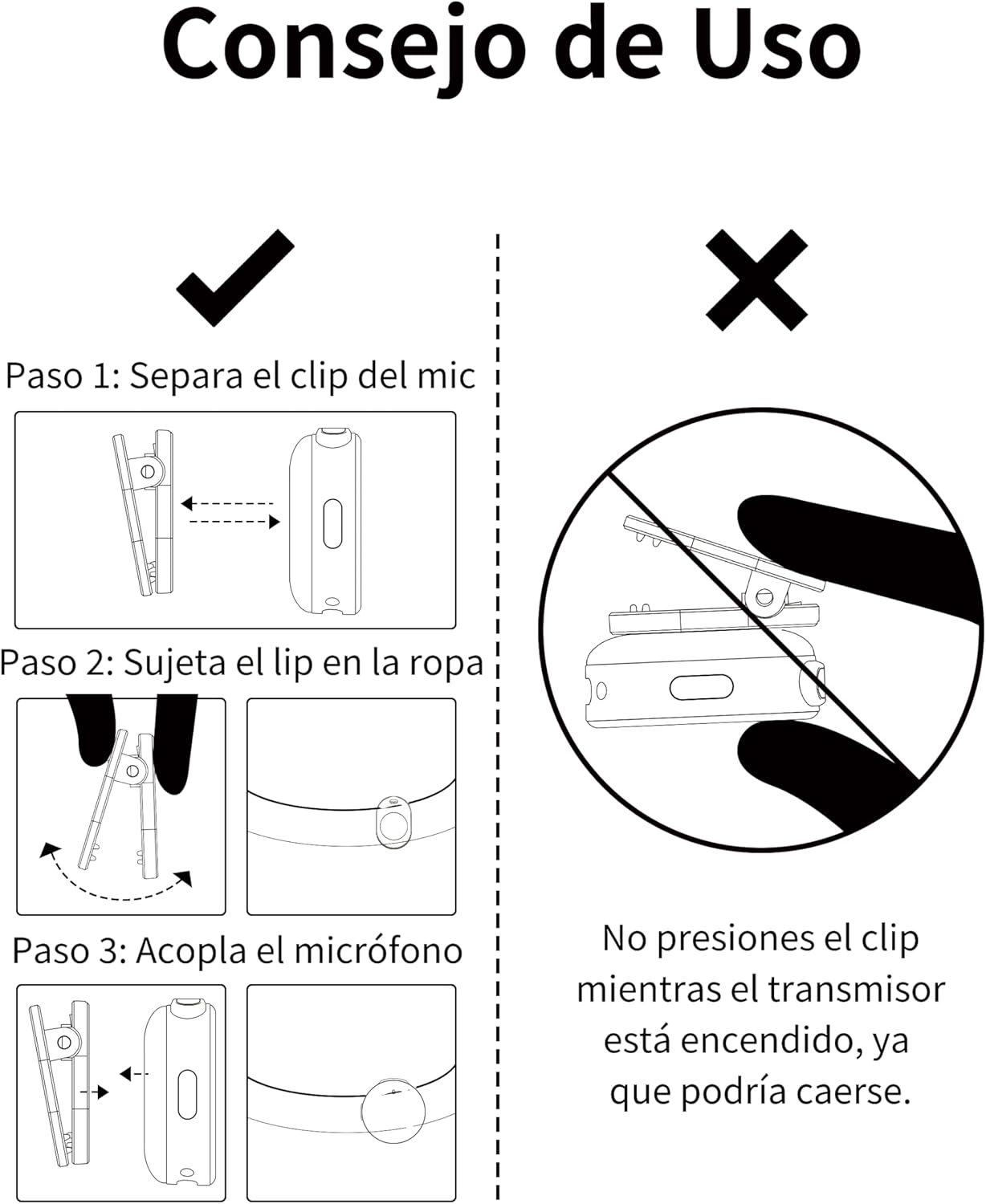 Consejo de Uso

Paso 1: Separa el clip del mic

Paso 2: Sujeta el lip en la ropa

Paso 3: Acopla el micrófono

No presiones el clip mientras el transmisor está encendido, ya que podría caerse.