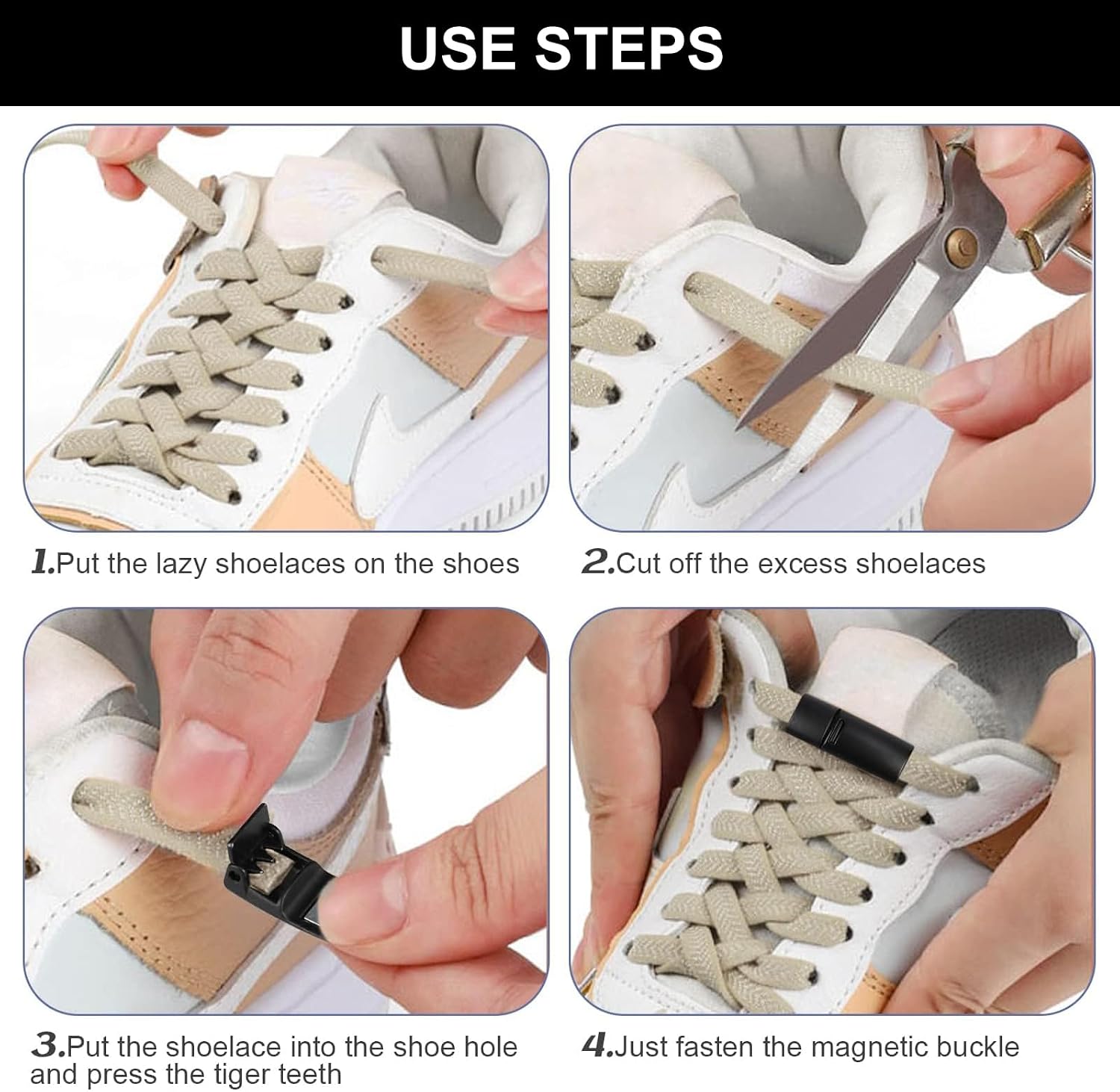 USE STEPS

1.Put the lazy shoelaces on the shoes

2.Cut off the excess shoelaces

3.Put the shoelace into the shoe hole and press the tiger teeth

4.Just fasten the magnetic buckle