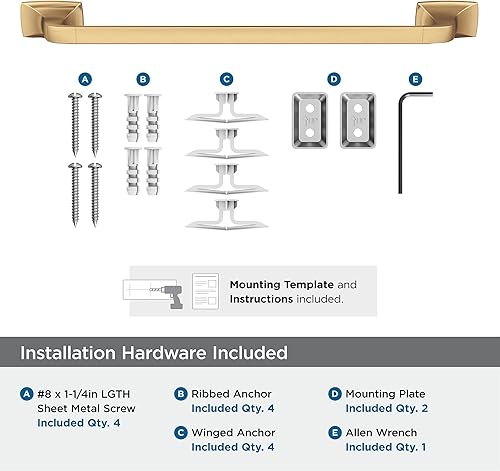 A B C D E

Mounting Template and Instructions included.

Installation Hardware Included

A #8 x 1-1/4in LGTH Sheet Metal Screw Included Qty. 4

B Ribbed Anchor Included Qty. 4

C Winged Anchor Included Qty. 4

D Mounting Plate Included Qty. 2

E Allen Wrench Included Qty. 1