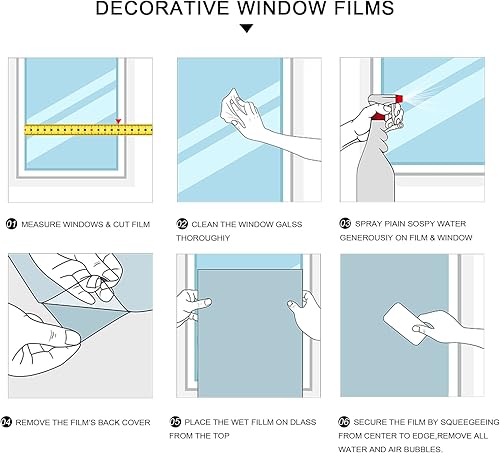 DECORATIVE WINDOW FILMS

01 MEASURE WINDOWS & CUT FILM

02 CLEAN THE WINDOW GALSS THOROUGHIY

03 SPRAY PIAIN SOSPY WATER GENEROUSIY ON FILM & WINDOW

04 REMOVE THE FILM'S BACK COVER

05 PLACE THE WET FILLM ON DLASS FROM THE TOP

06 SECURE THE FILM BY SQUEEGEEING FROM CENTER TO EDGE,REMOVE ALL WATER AND AIR BUBBLES.