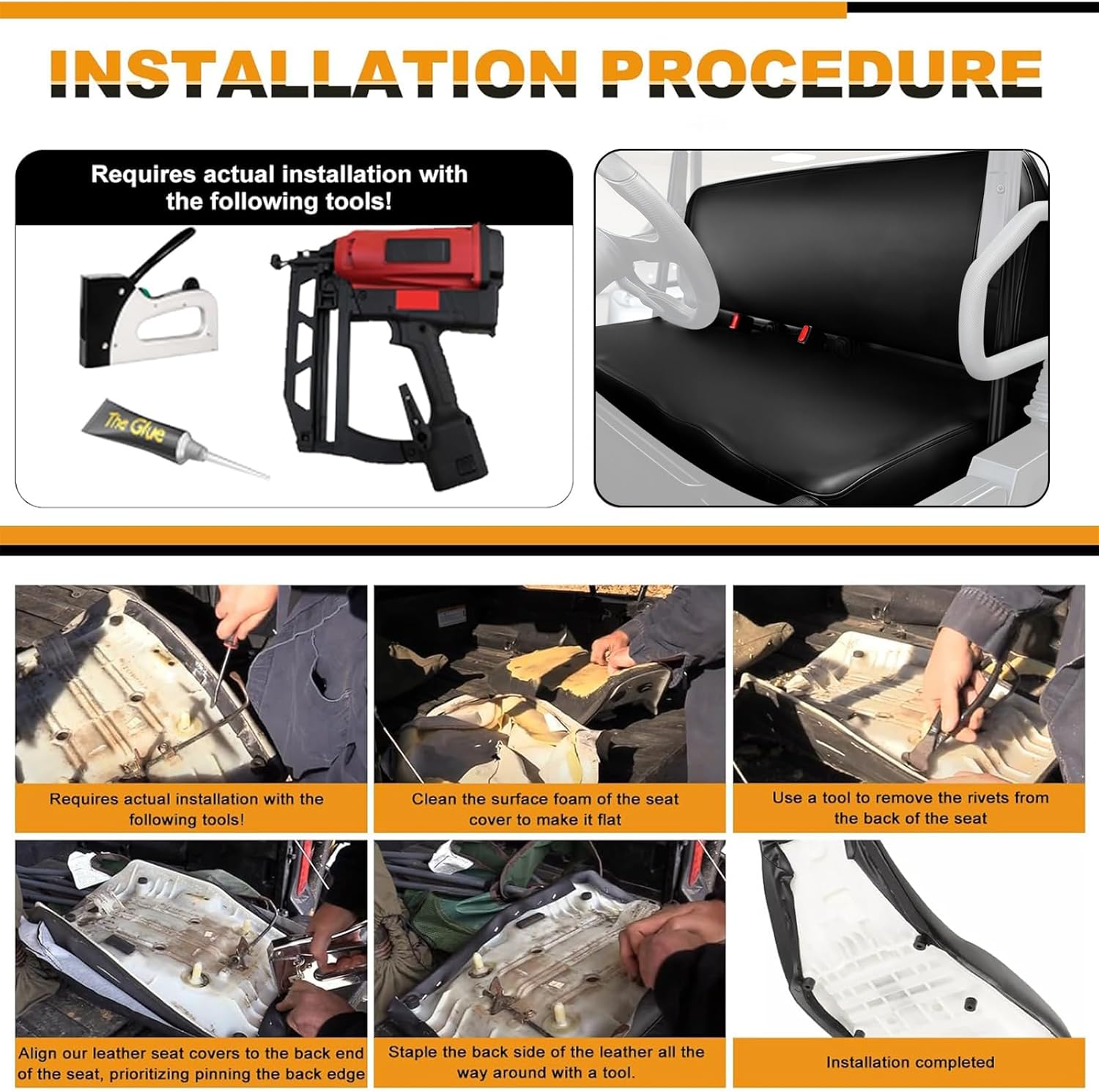 INSTALLATION PROCEDURE

Requires actual installation with the following tools!

The Glue

Requires actual installation with the following tools!

Clean the surface foam of the seat cover to make it flat

Use a tool to remove the rivets from the back of the seat

Align our leather seat covers to the back end of the seat, prioritizing pinning the back edge

Staple the back side of the leather all the way around with a tool.

Installation completed