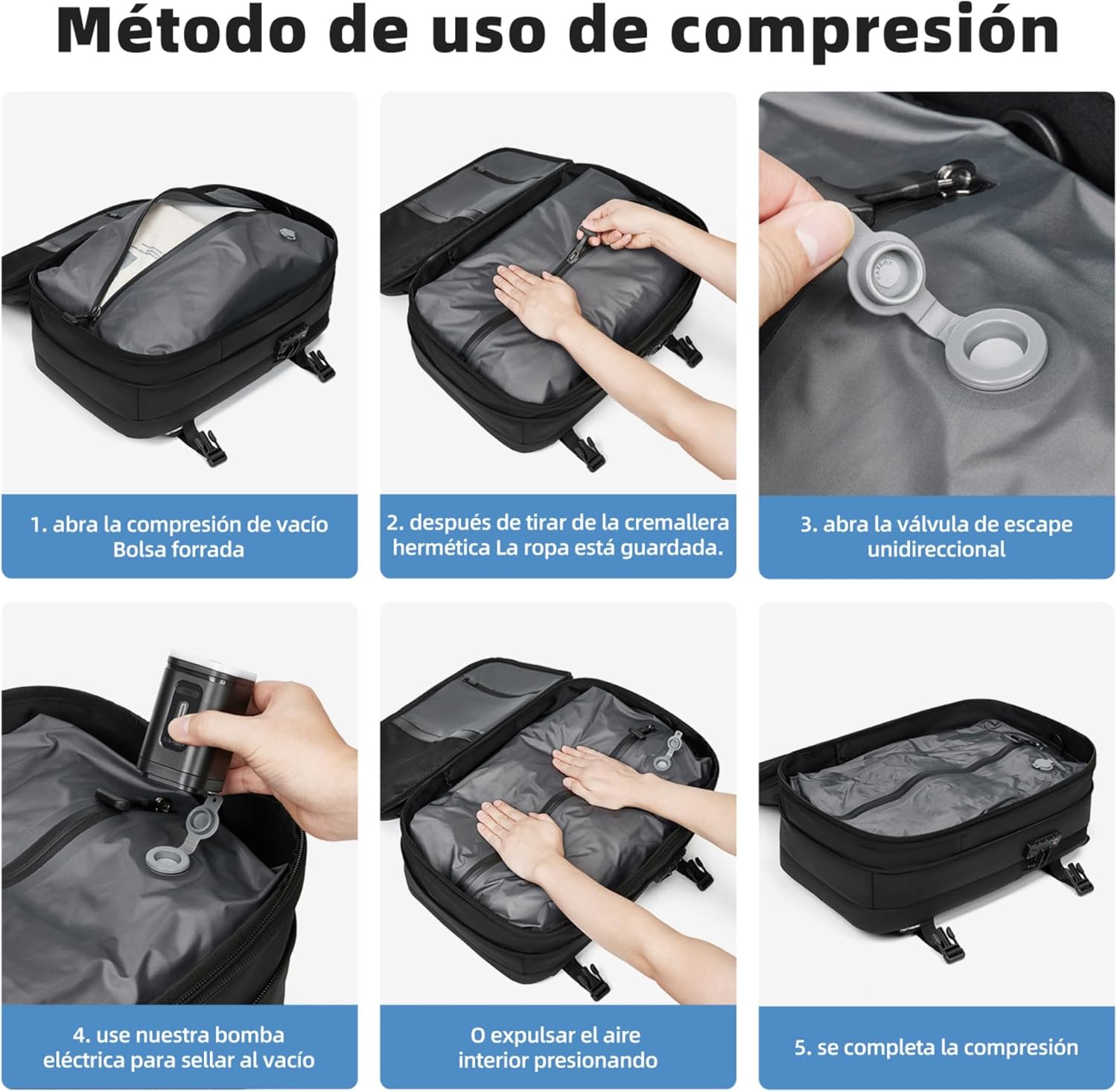 Método de uso de compresión

1. abra la compresión de vacío Bolsa forrada

2. después de tirar de la cremallera hermética La ropa está guardada.

3. abra la válvula de escape unidireccional

4. use nuestra bomba eléctrica para sellar al vacío

O expulsar el aire interior presionando

5. se completa la compresión