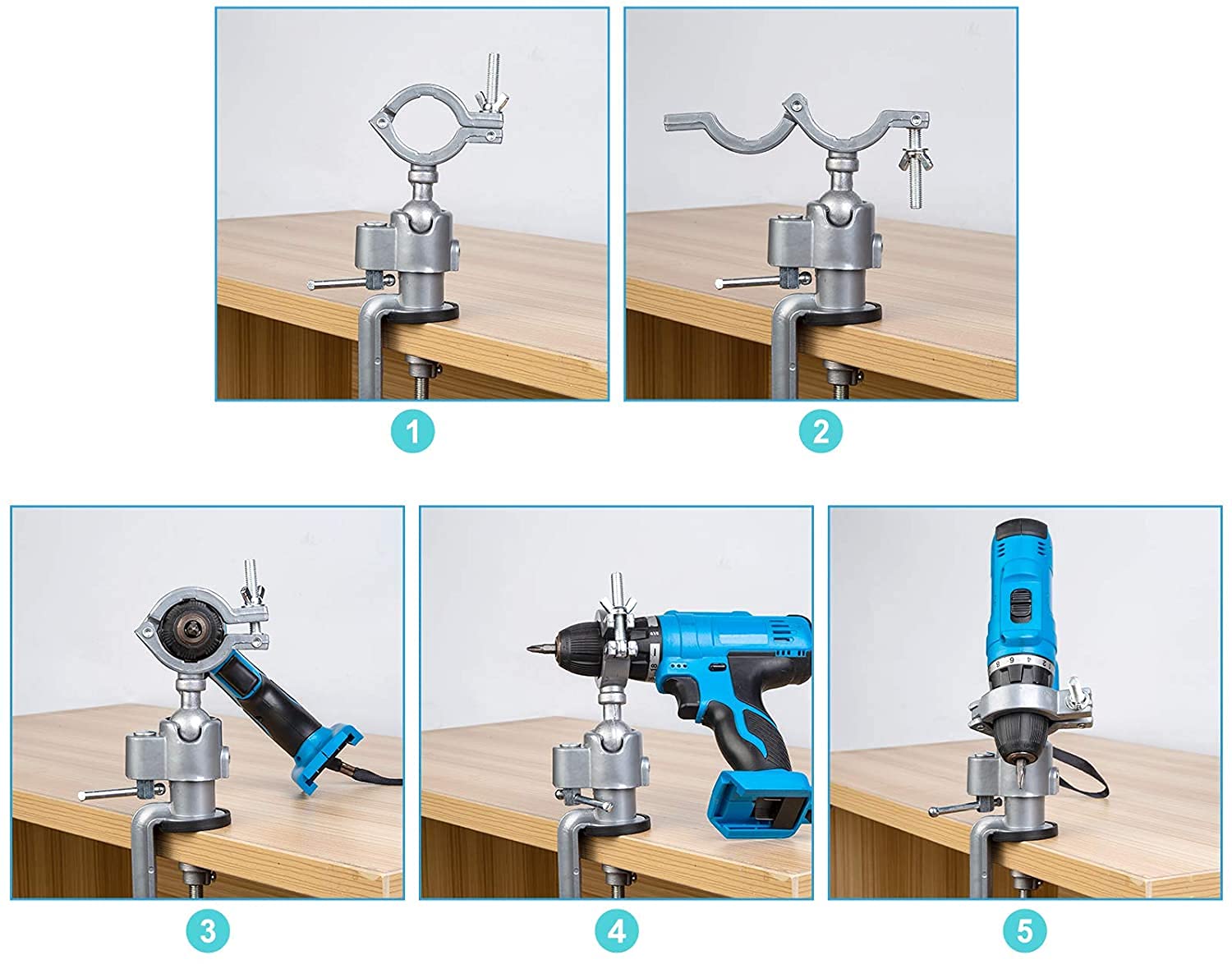 1

2

3

4

5