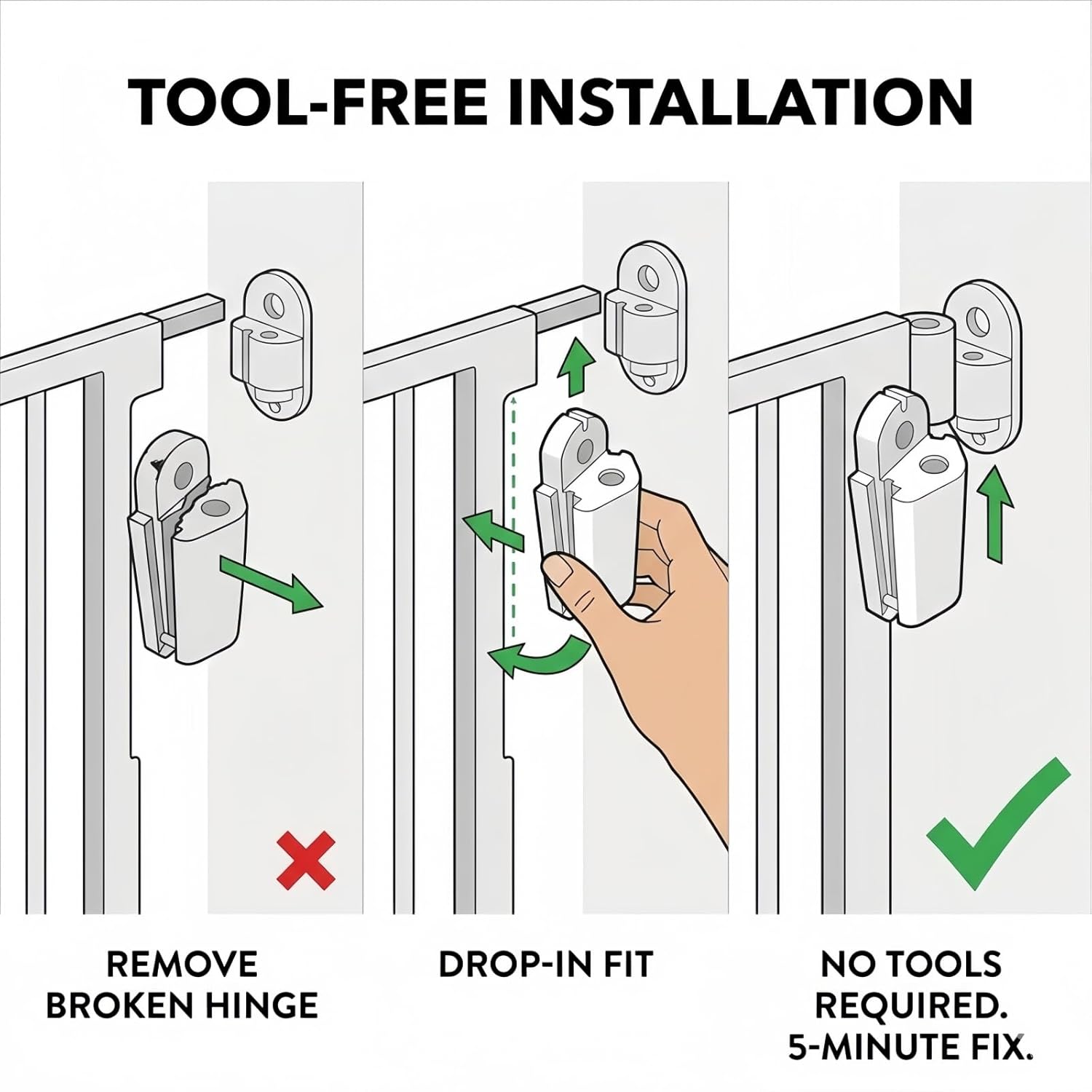 TOOL-FREE INSTALLATION

REMOVE BROKEN HINGE

DROP-IN FIT

NO TOOLS REQUIRED. 5-MINUTE FIX.