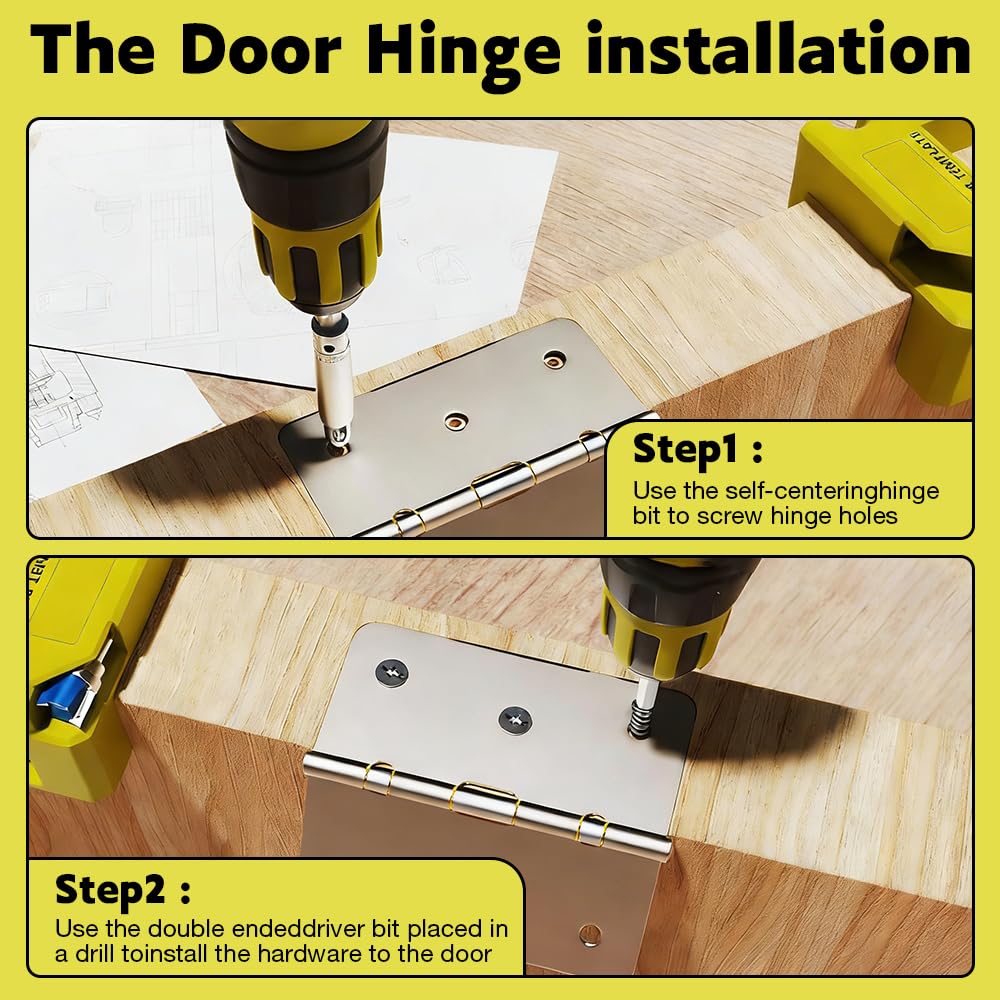 The Door Hinge installation

Step1 :

Use the self-centeringhinge bit to screw hinge holes

Step2 :

Use the double endeddriver bit placed in a drill toinstall the hardware to the door