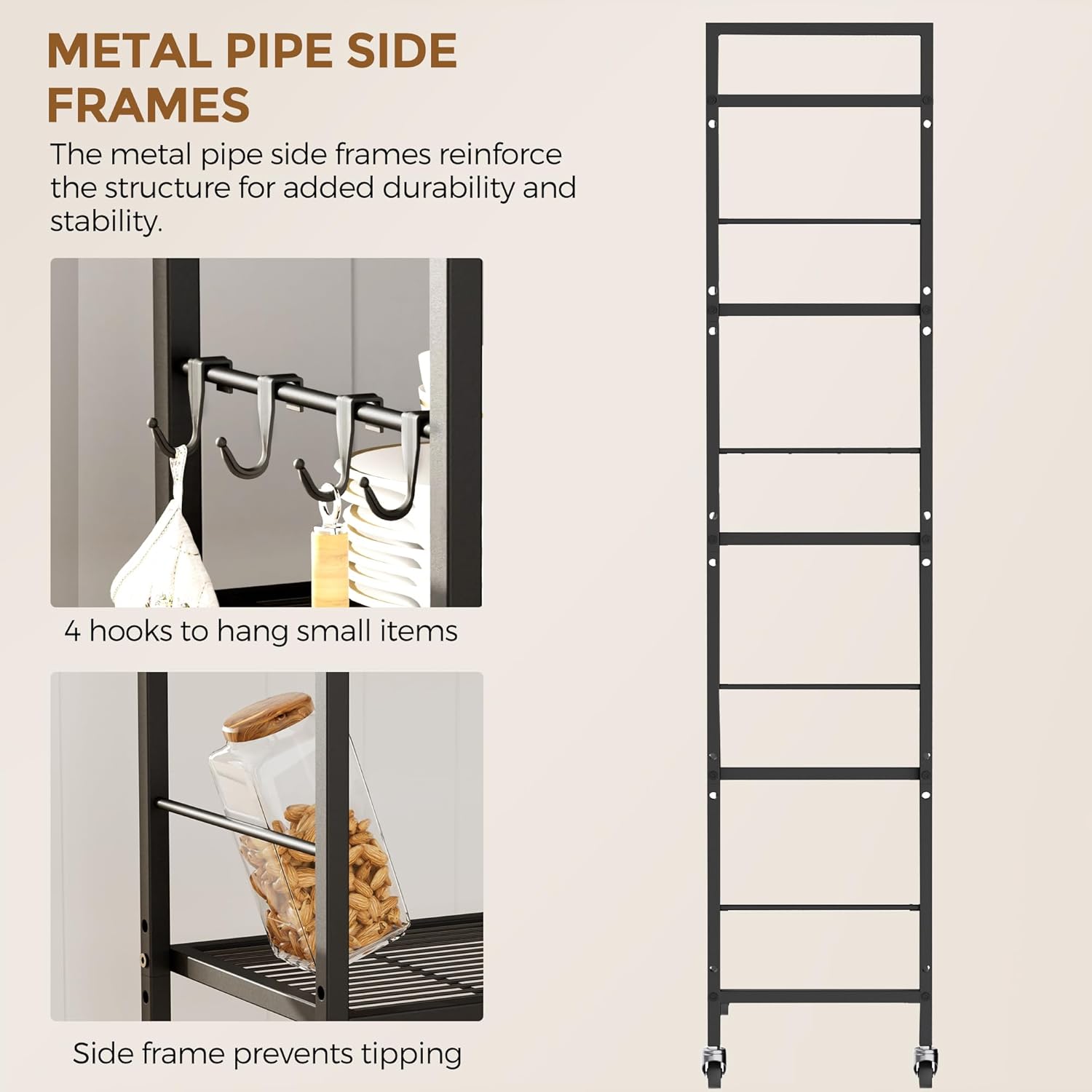 METAL PIPE SIDE FRAMES

The metal pipe side frames reinforce the structure for added durability and stability.

4 hooks to hang small items

Side frame prevents tipping