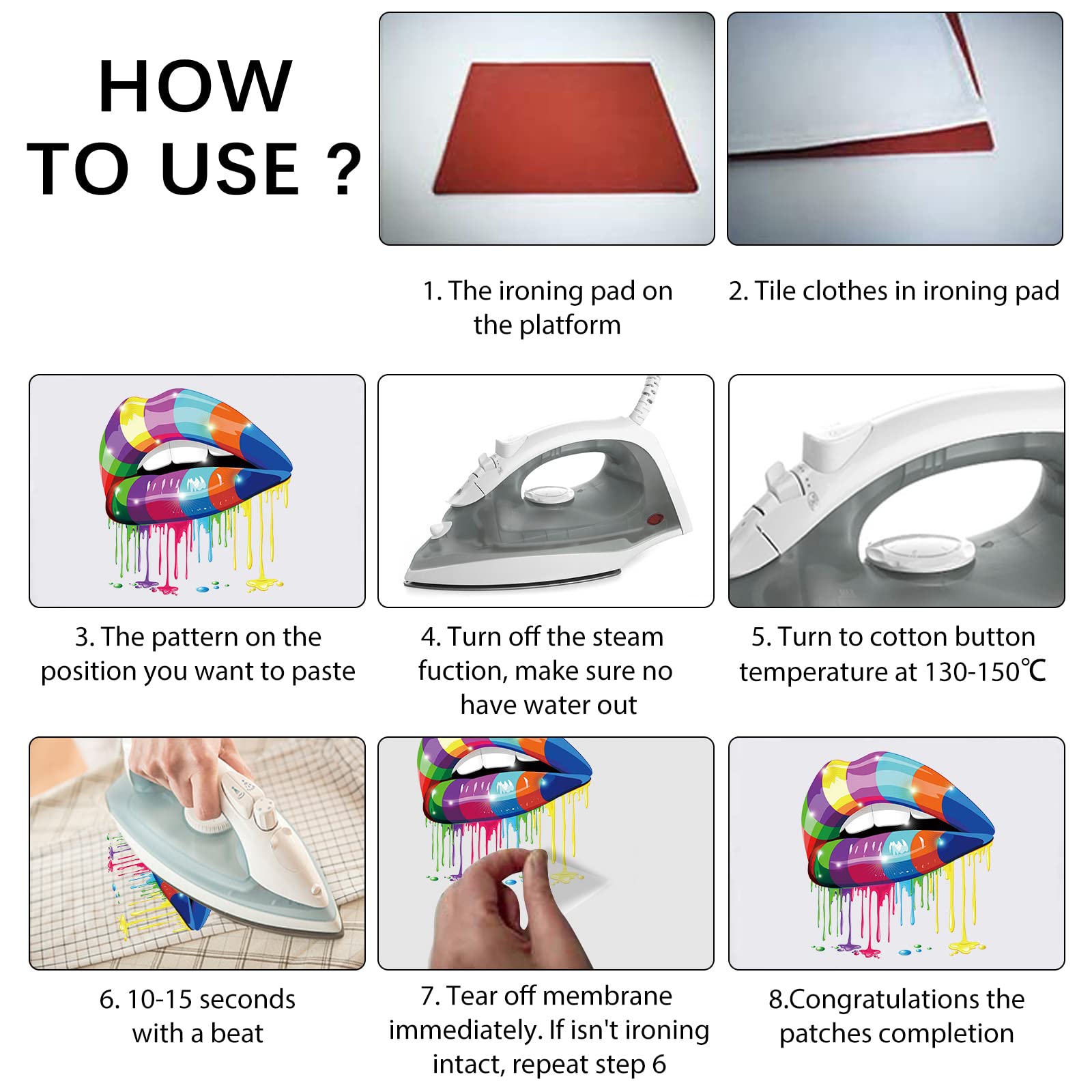 HOW TO USE ?

1. The ironing pad on the platform

2. Tile clothes in ironing pad

3. The pattern on the position you want to paste

4. Turn off the steam fuction, make sure no have water out

5. Turn to cotton button temperature at 130-150℃

6. 10-15 seconds with a beat

7. Tear off membrane immediately. If isn't ironing intact, repeat step 6

8.Congratulations the patches completion