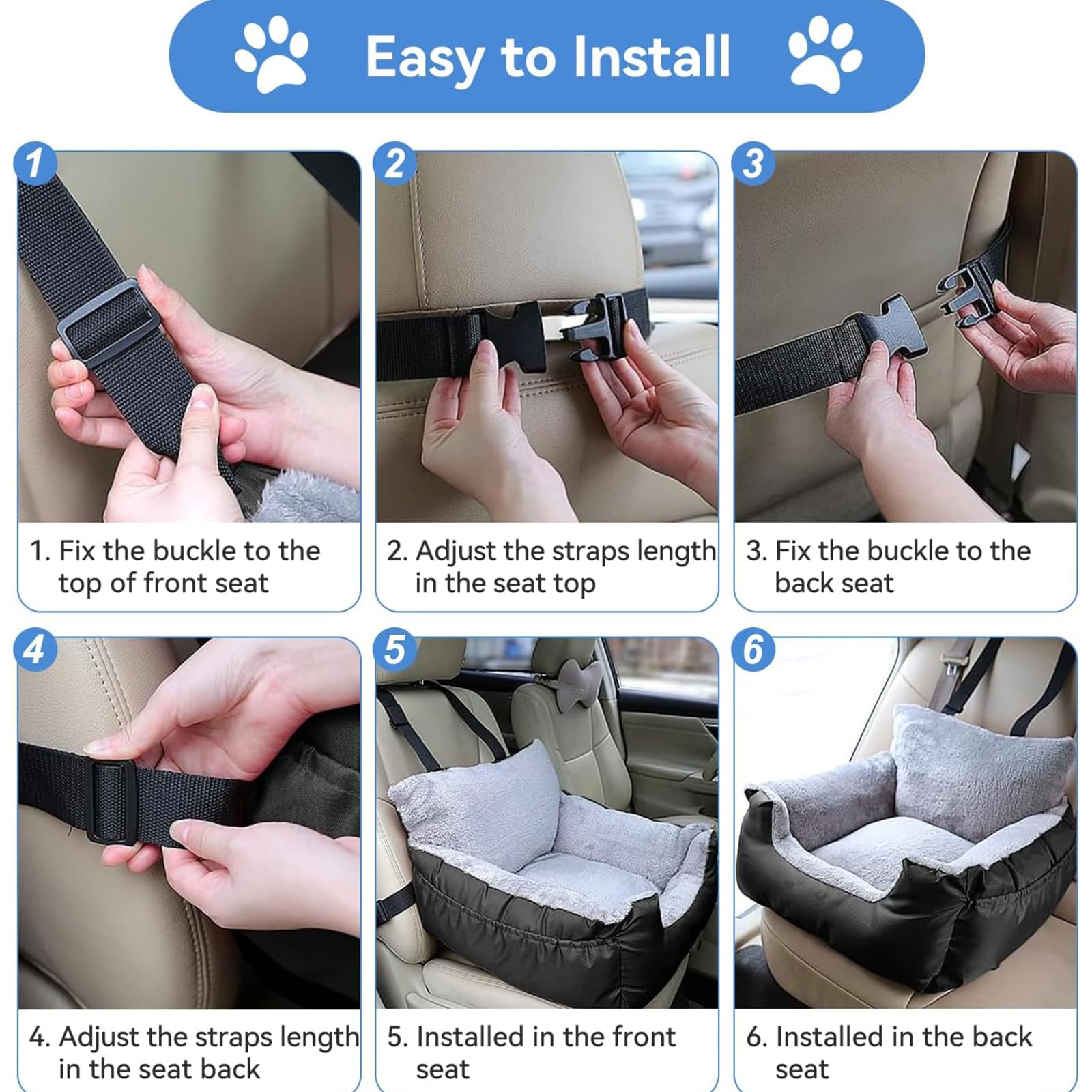 Easy to Install

1

1. Fix the buckle to the top of front seat

2

2. Adjust the straps length in the seat top

3

3. Fix the buckle to the back seat

4

4. Adjust the straps length in the seat back

5

5. Installed in the front seat

6

6. Installed in the back seat