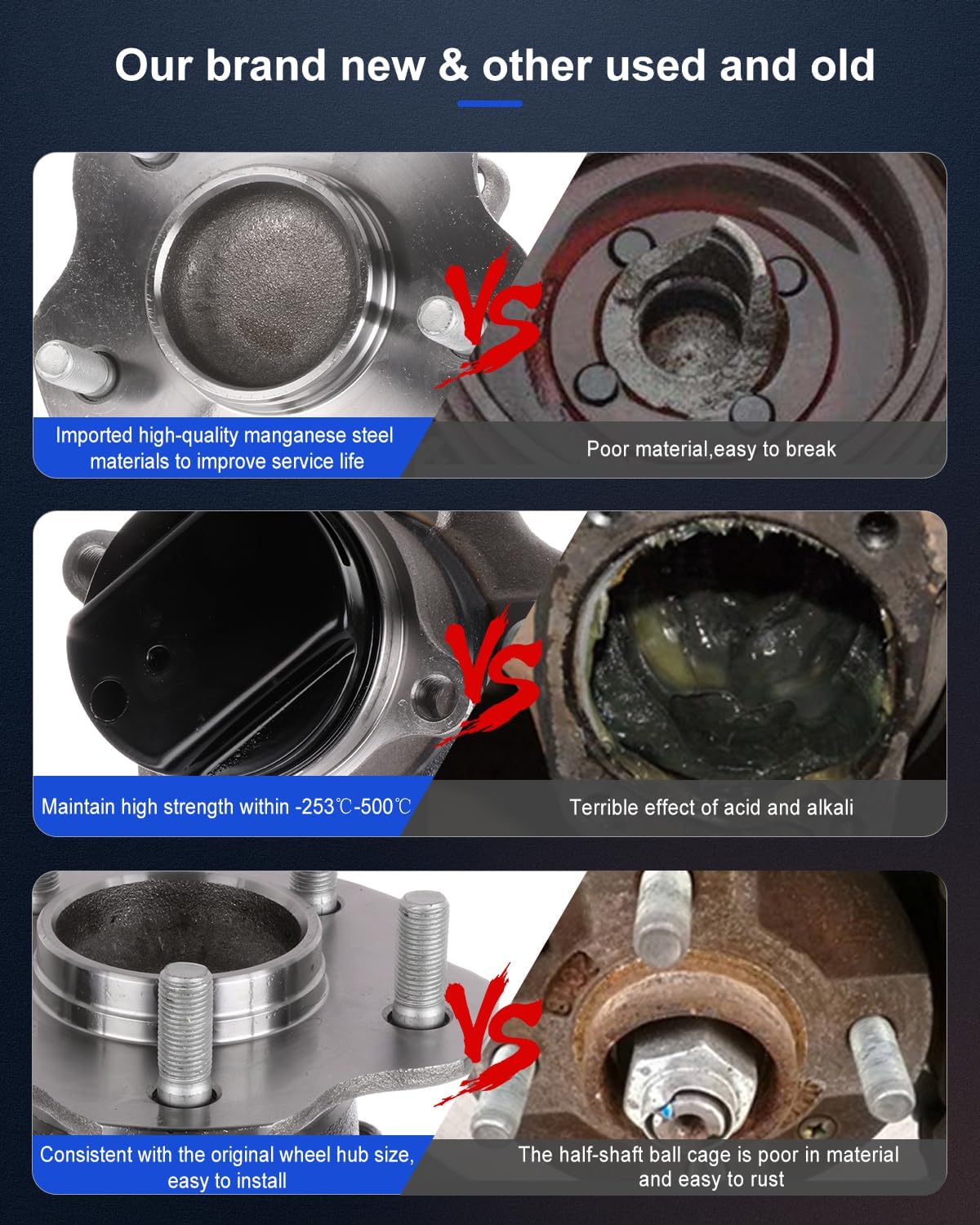 Our brand new & other used and old

VS

Imported high-quality manganese steel materials to improve service life

Poor material,easy to break

VS

Maintain high strength within -253℃-500℃

Terrible effect of acid and alkali

VS

Consistent with the original wheel hub size, easy to install

The half-shaft ball cage is poor in material and easy to rust