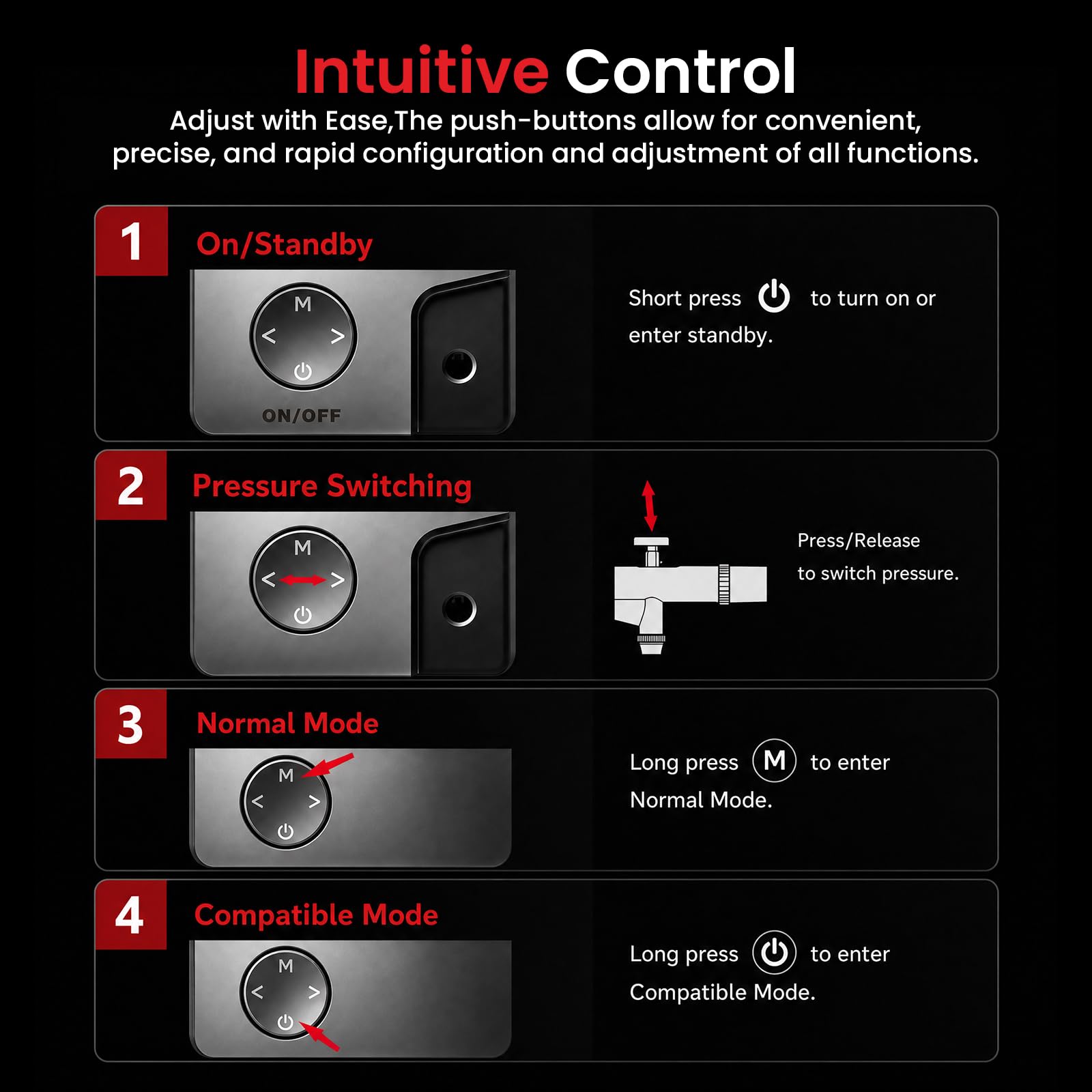 Intuitive Control
Adjust with Ease,The push-buttons allow for convenient, precise, and rapid configuration and adjustment of all functions.

1 On/Standby

M
<
>
ON/OFF

Short press to turn on or enter standby.

2 Pressure Switching

M
<
>

Press/Release to switch pressure.

3 Normal Mode

M
<
>

Long press M to enter Normal Mode.

4 Compatible Mode

M
<
>

Long press to enter Compatible Mode.