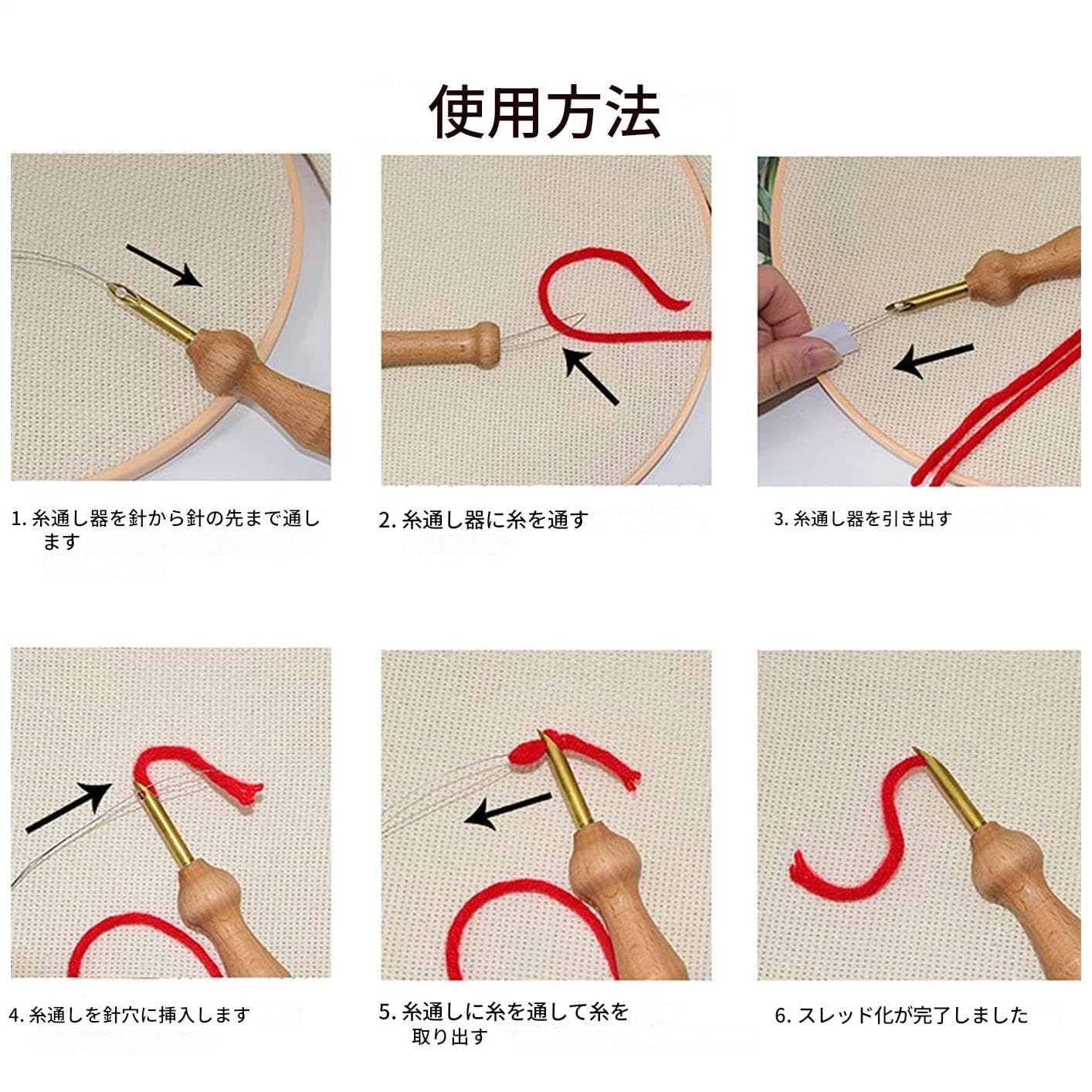 使用方法

1. 糸通し器を針から針の先まで通します

2. 糸通し器に糸を通す

3. 糸通し器を引き出す

4. 糸通しを針穴に挿入します

5. 糸通しに糸を通して糸を取り出す

6. スレッド化が完了しました