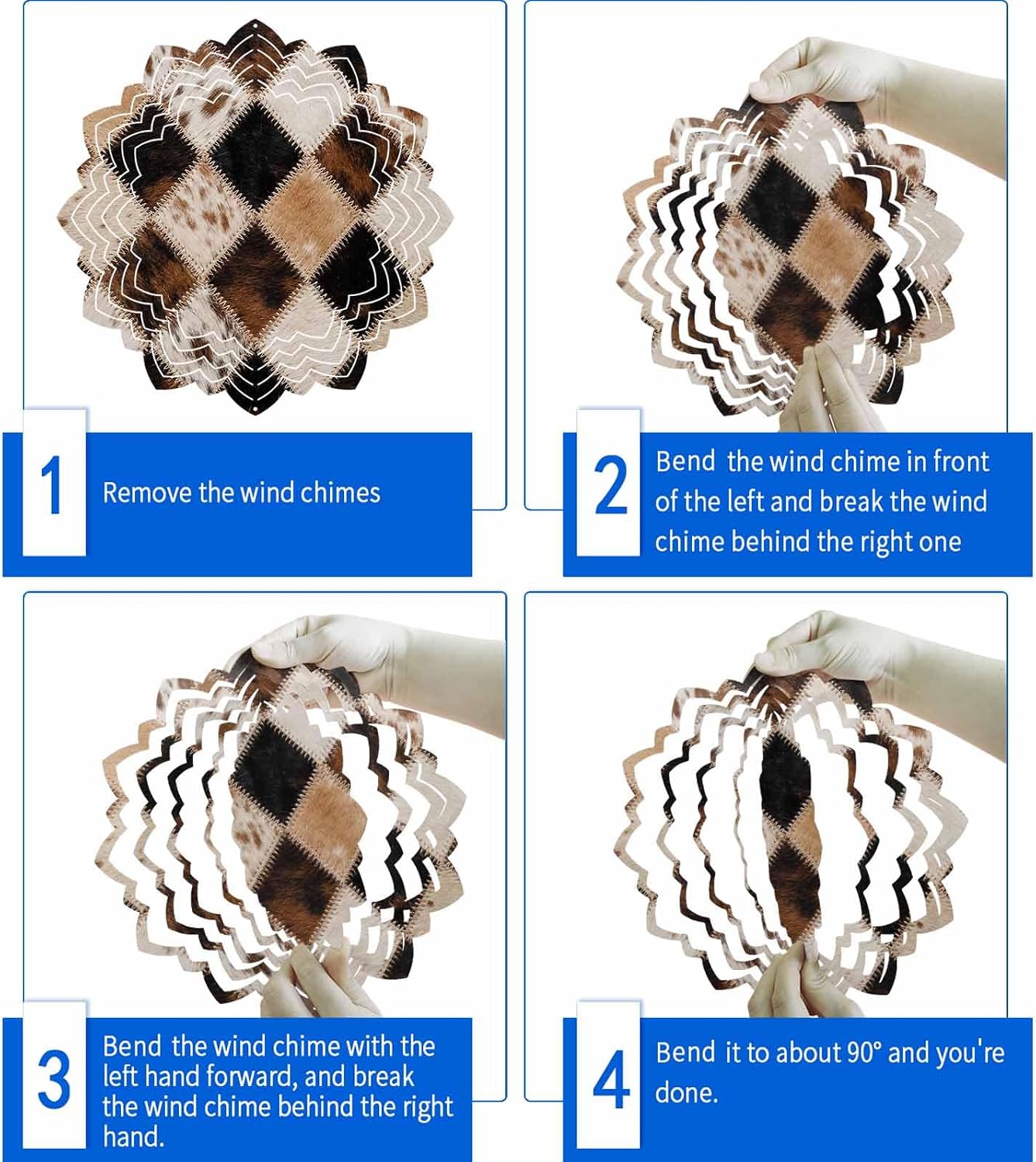 1
Remove the wind chimes

2
Bend the wind chime in front of the left and break the wind chime behind the right one

3
Bend the wind chime with the left hand forward, and break the wind chime behind the right hand.

4
Bend it to about 90° and you're done.