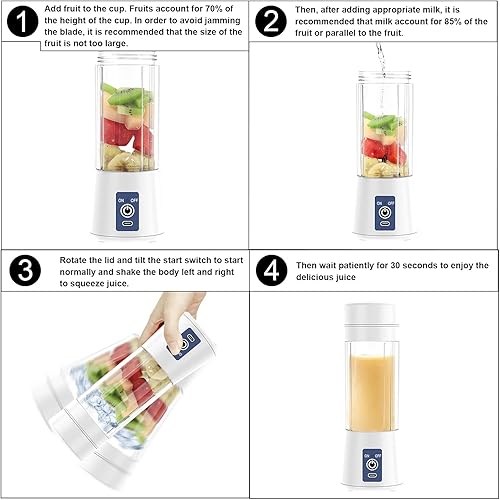 1
Add fruit to the cup. Fruits account for 70% of the height of the cup. In order to avoid jamming the blade, it is recommended that the size of the fruit is not too large.

ON OFF

2
Then, after adding appropriate milk, it is recommended that milk account for 85% of the fruit or parallel to the fruit.

ON OFF

3
Rotate the lid and tilt the start switch to start normally and shake the body left and right to squeeze juice.

4
Then wait patiently for 30 seconds to enjoy the delicious juice

ON OFF