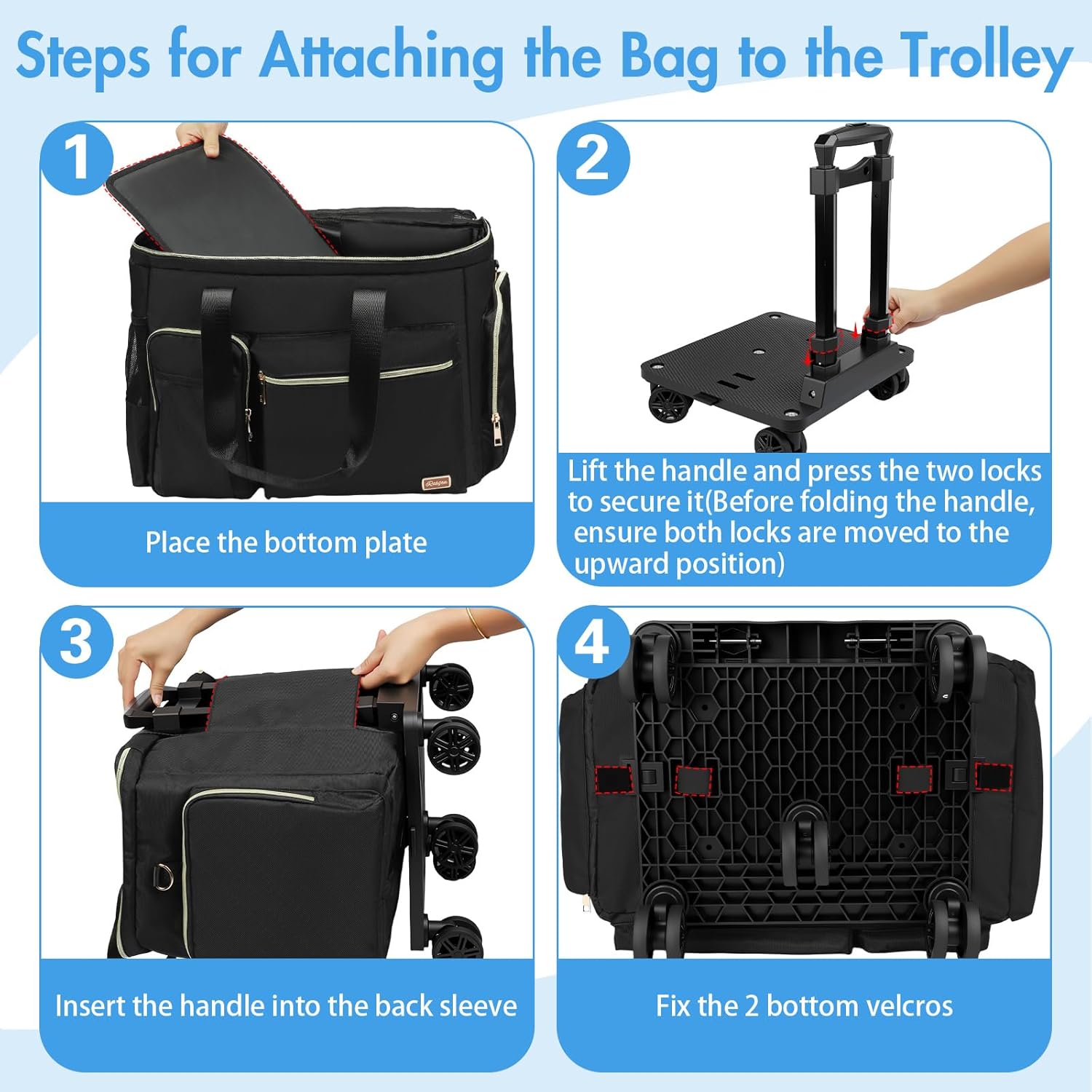 Steps for Attaching the Bag to the Trolley

1

Place the bottom plate

2

Lift the handle and press the two locks to secure it(Before folding the handle, ensure both locks are moved to the upward position)

3

Insert the handle into the back sleeve

4

Fix the 2 bottom velcros