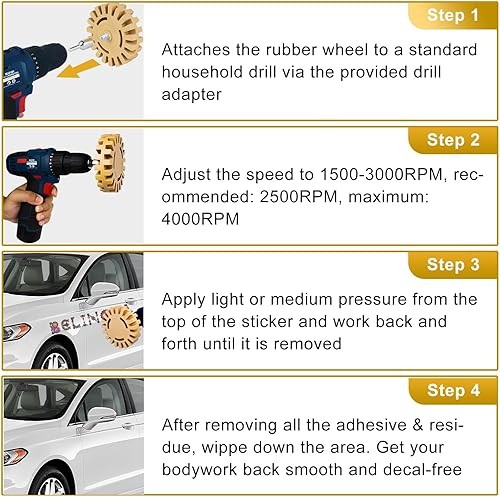 Step 1

Attaches the rubber wheel to a standard household drill via the provided drill adapter

Step 2

Adjust the speed to 1500-3000RPM, recommended: 2500RPM, maximum: 4000RPM

Step 3

BELIN

Apply light or medium pressure from the top of the sticker and work back and forth until it is removed

Step 4

After removing all the adhesive & residue, wippe down the area. Get your bodywork back smooth and decal-free