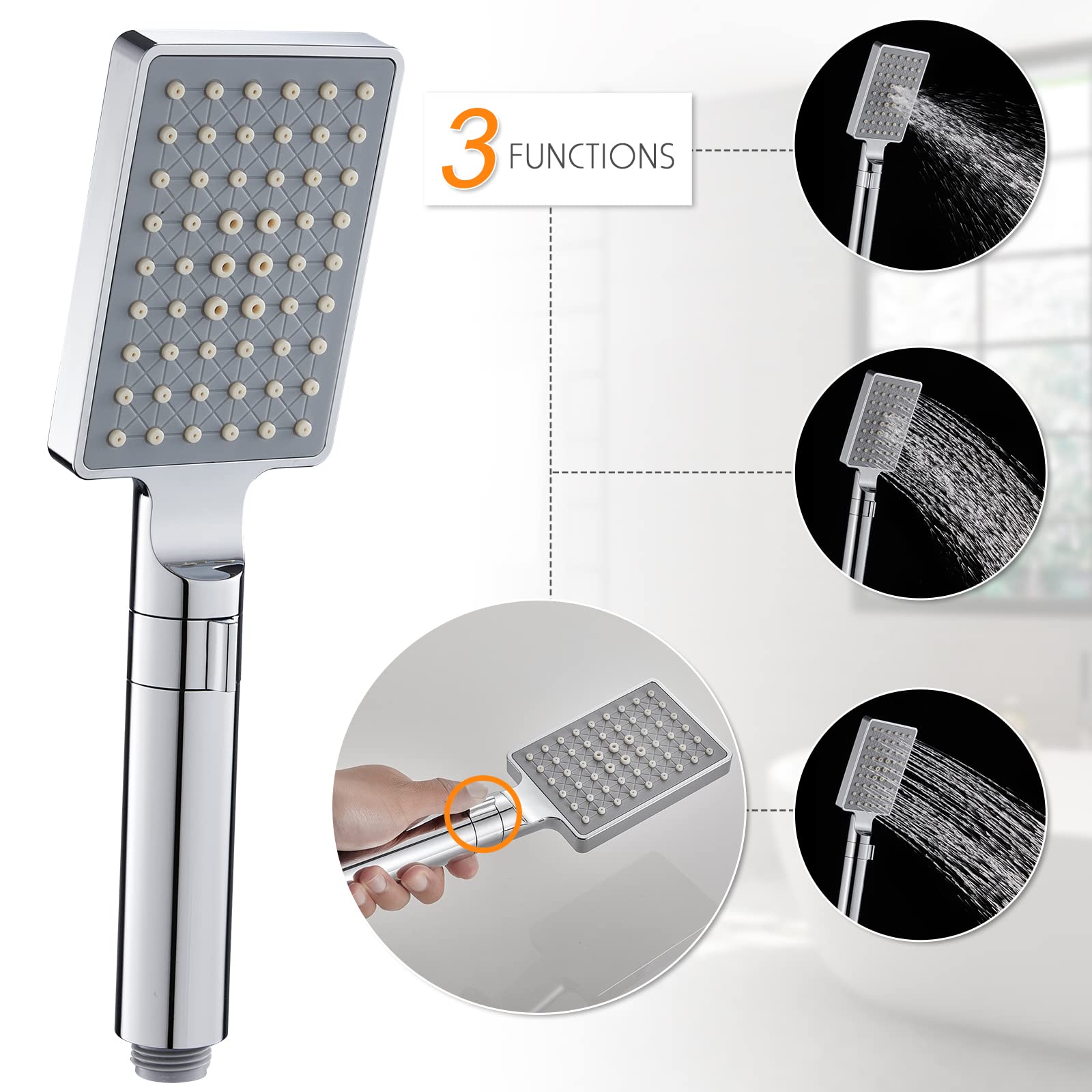 3 FUNCTIONS