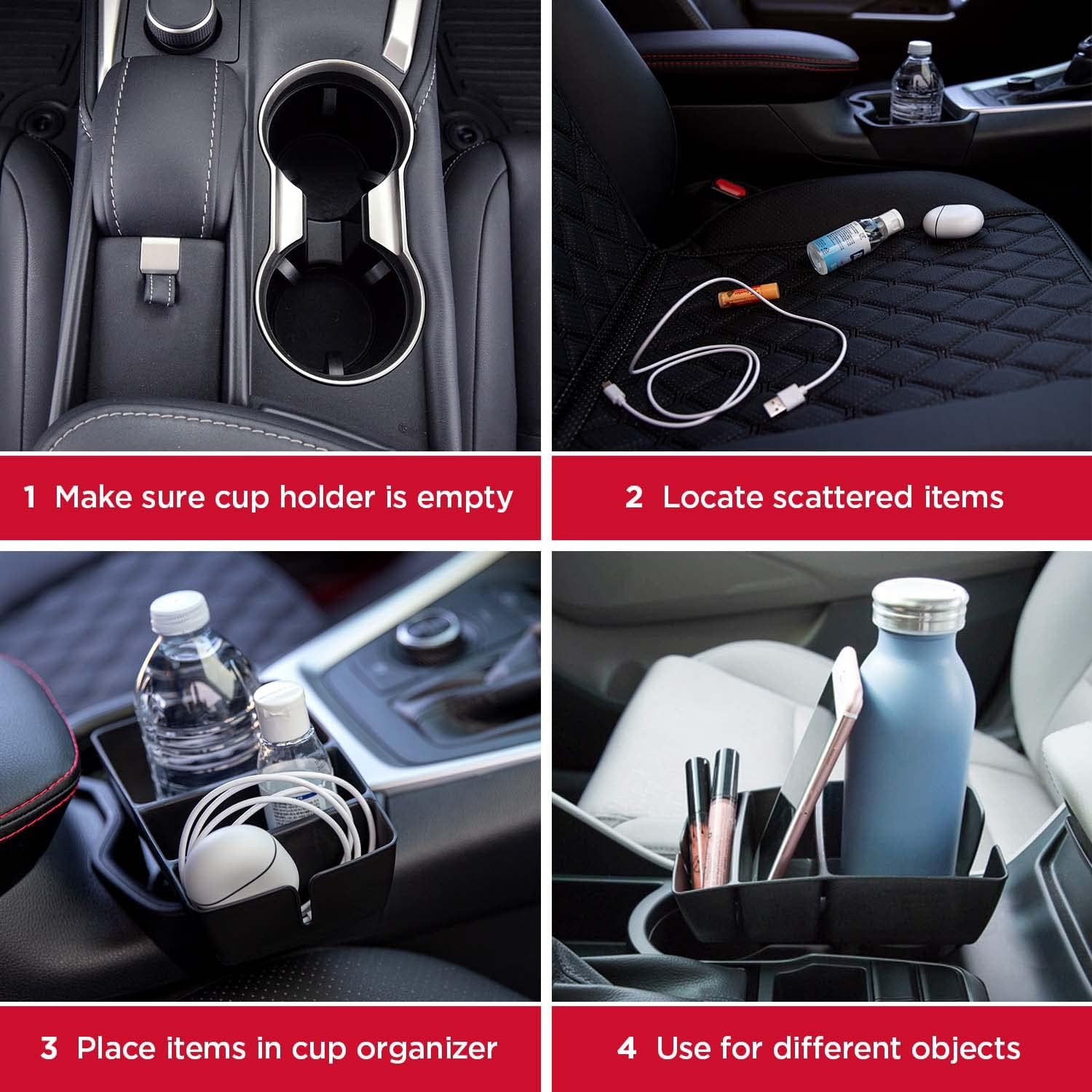 1 Make sure cup holder is empty

2 Locate scattered items

3 Place items in cup organizer

4 Use for different objects