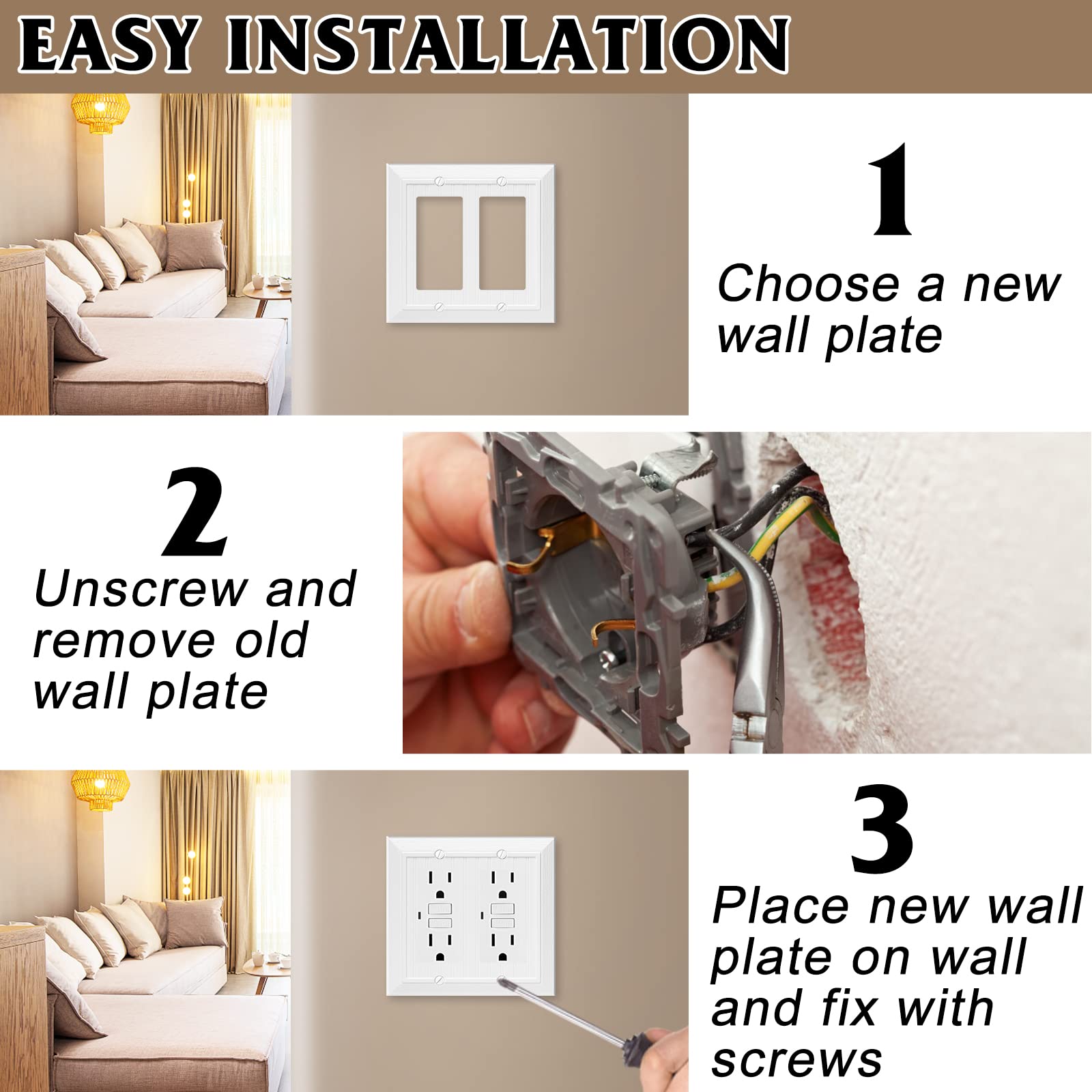 EASY INSTALLATION

1

Choose a new wall plate

2

Unscrew and remove old wall plate

3

Place new wall plate on wall and fix with screws