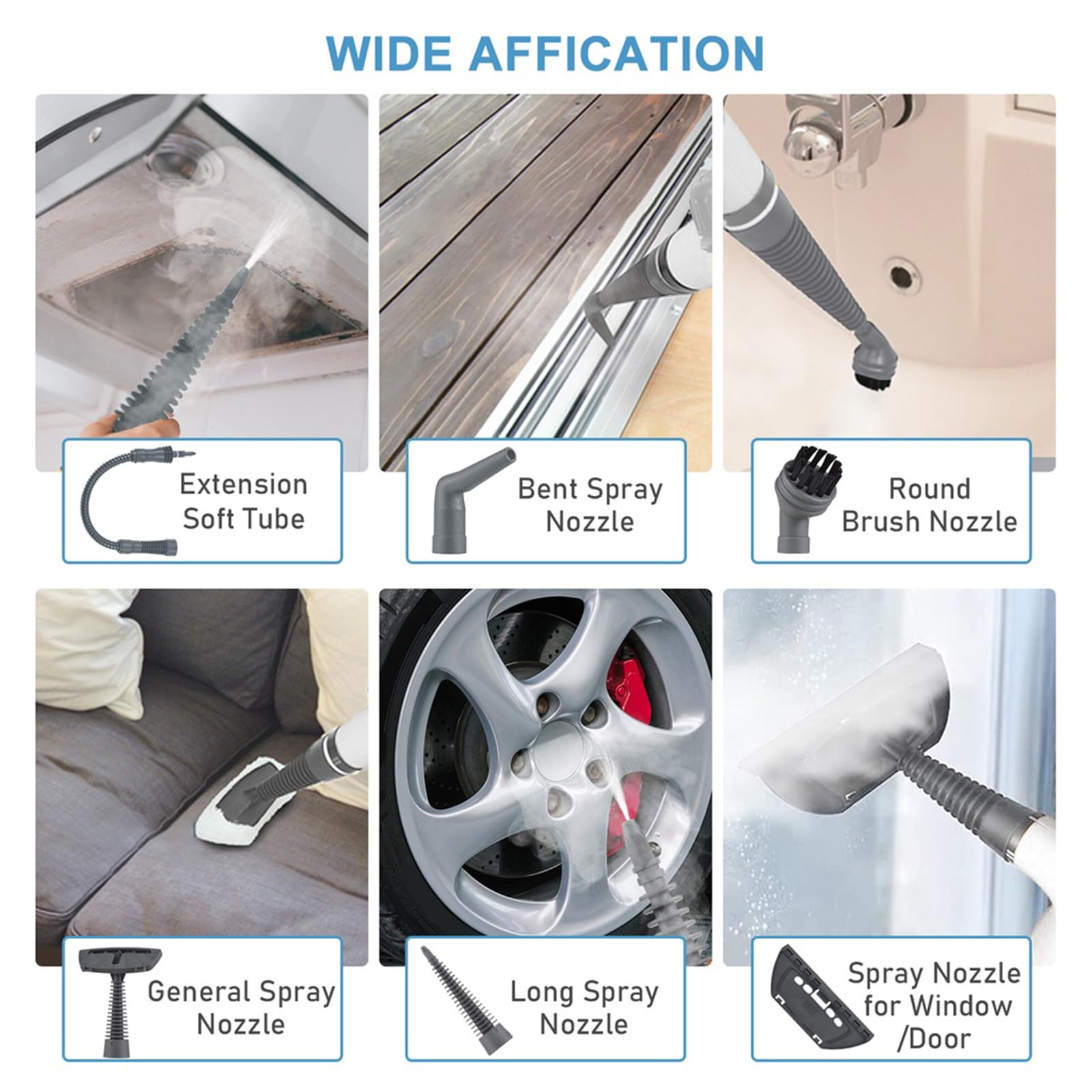 WIDE AFFICATION

Extension Soft Tube

Bent Spray Nozzle

Round Brush Nozzle

General Spray Nozzle

Long Spray Nozzle

Spray Nozzle for Window /Door