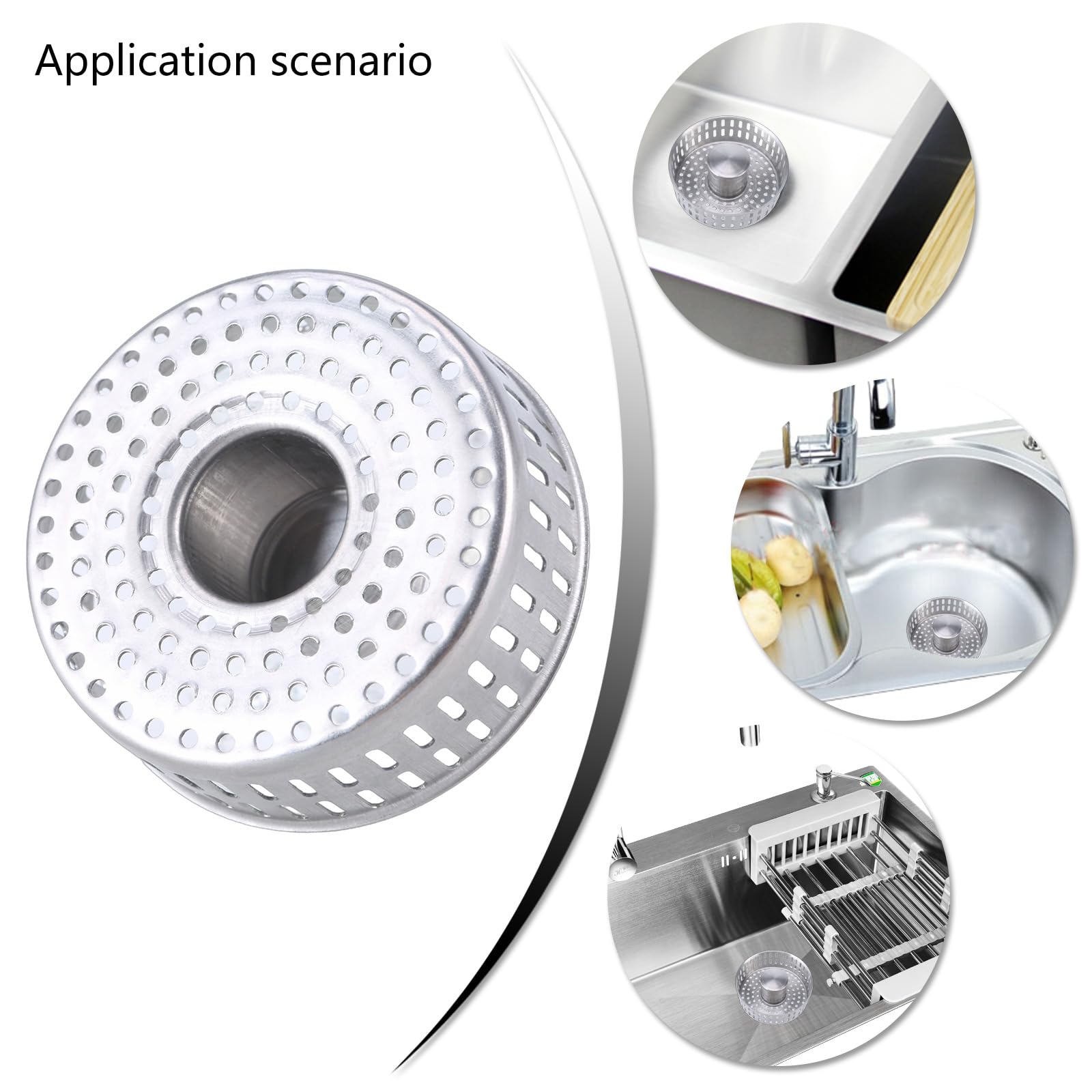 Application scenario