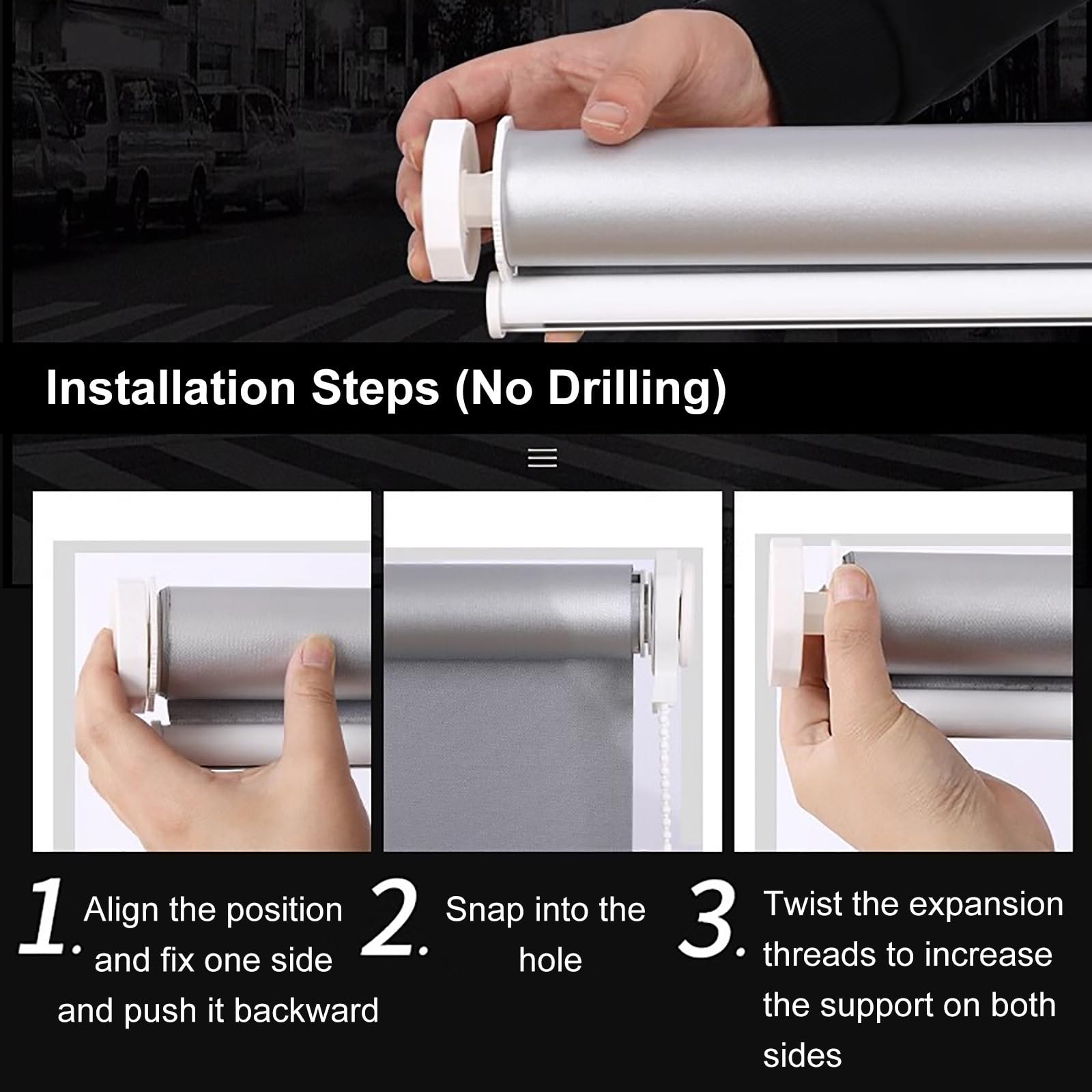 Installation Steps (No Drilling)

1. Align the position and fix one side and push it backward

2. Snap into the hole

3. Twist the expansion threads to increase the support on both sides