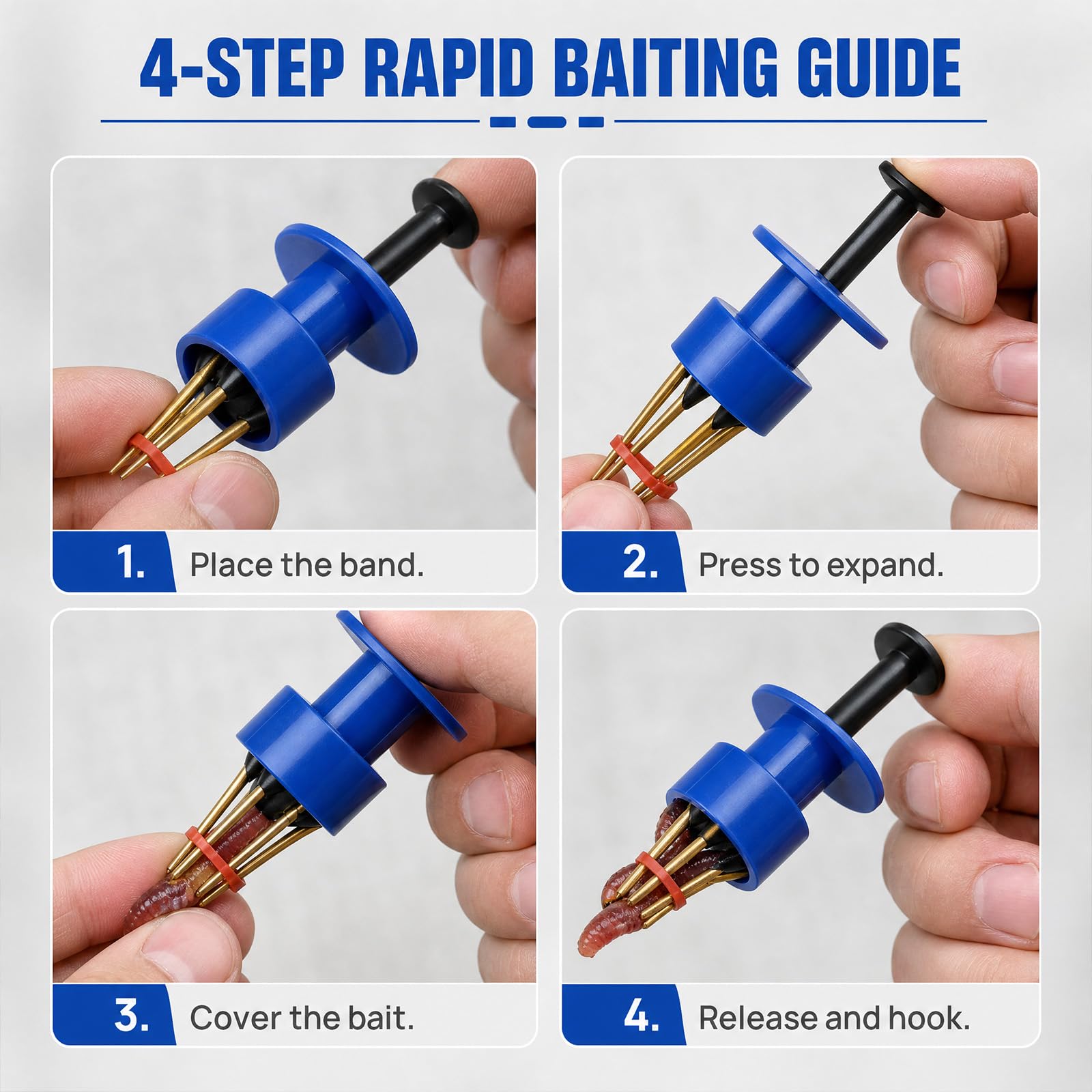 4-STEP RAPID BAITING GUIDE

1. Place the band.

2. Press to expand.

3. Cover the bait.

4. Release and hook.