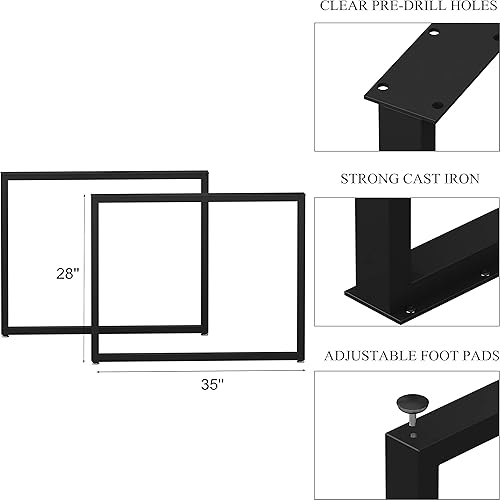 28"

35"

CLEAR PRE-DRILL HOLES

STRONG CAST IRON

ADJUSTABLE FOOT PADS