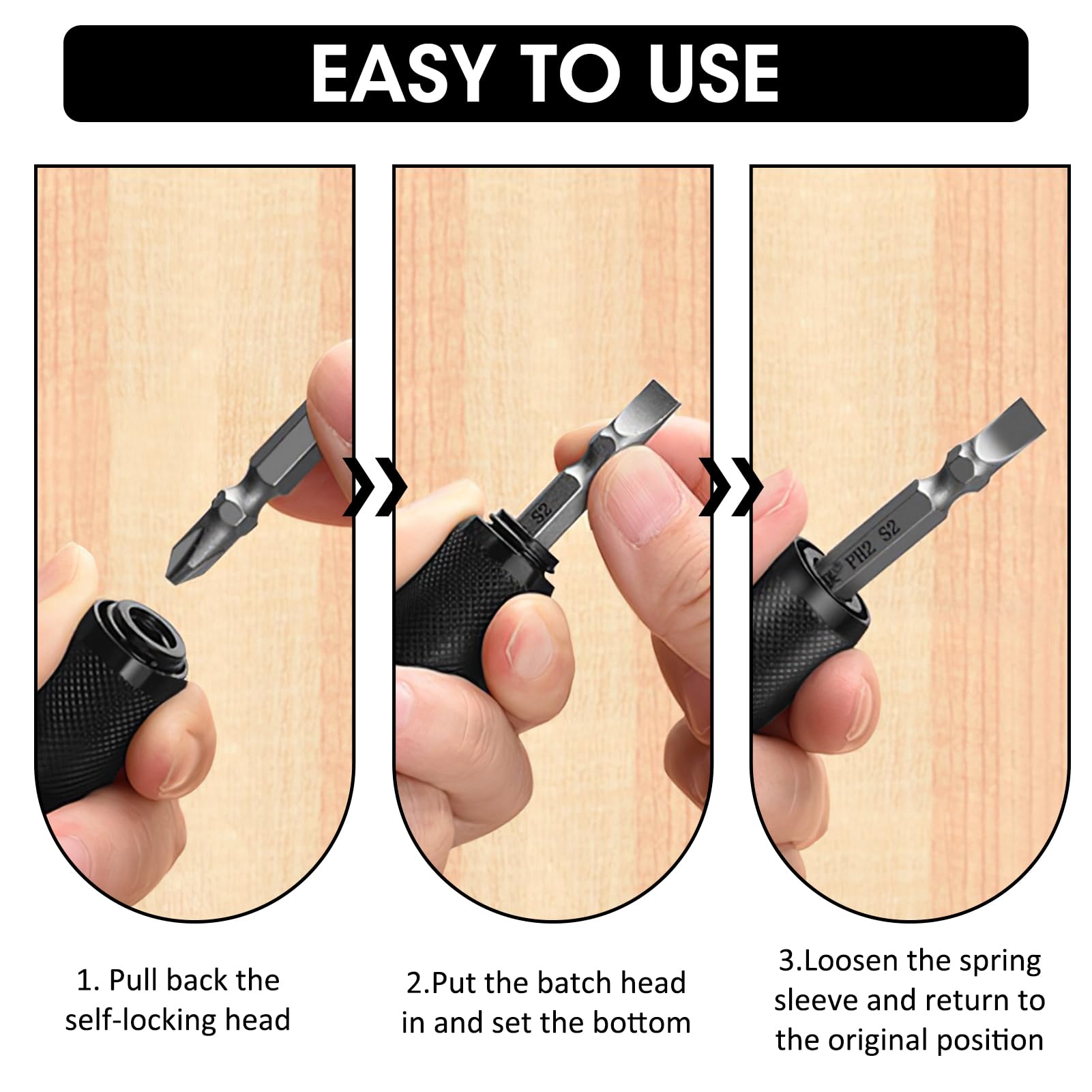 EASY TO USE

S2

PH2 S2

1. Pull back the self-locking head

2.Put the batch head in and set the bottom

3.Loosen the spring sleeve and return to the original position