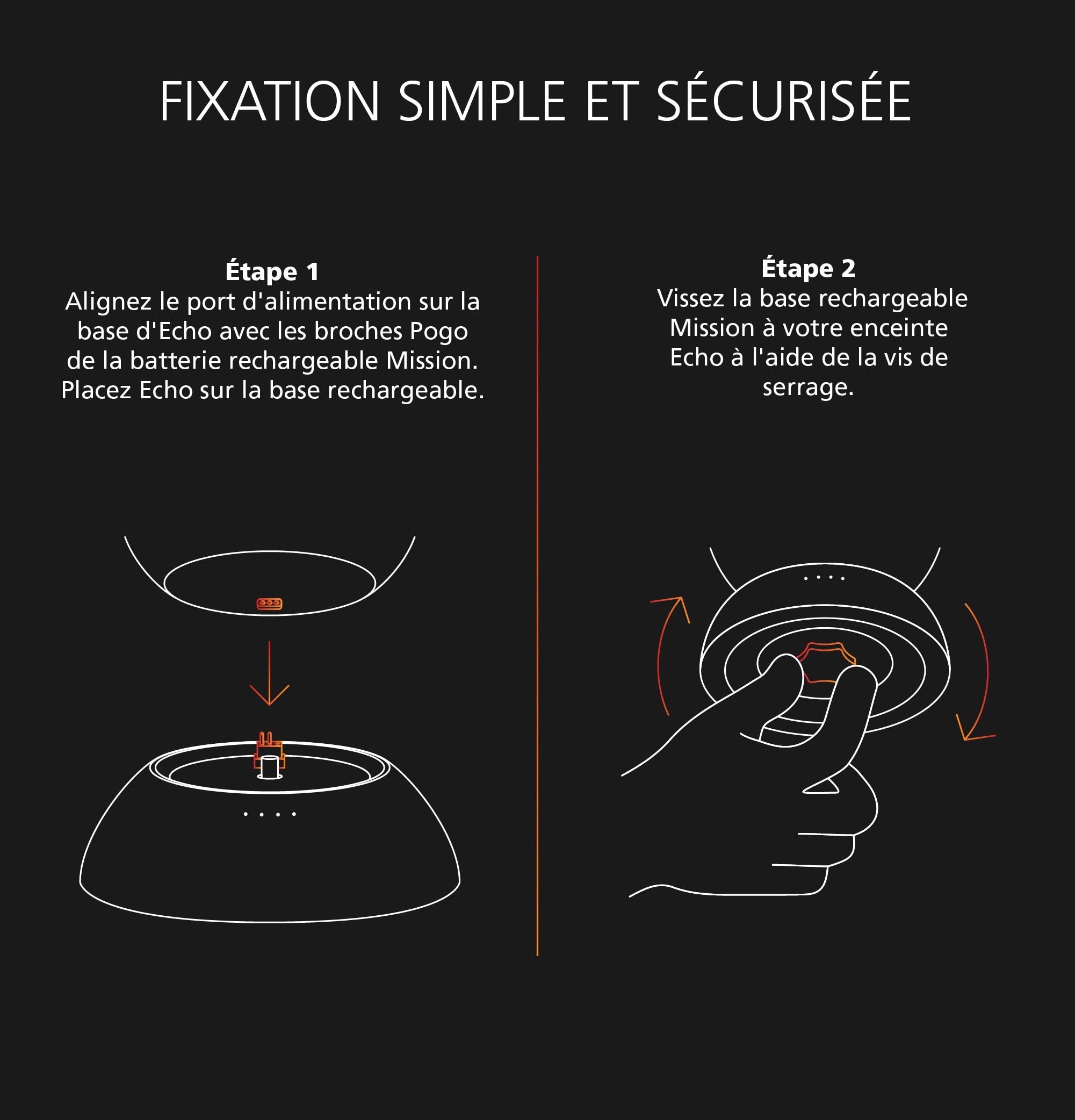 FIXATION SIMPLE ET SÉCURISÉE

Étape 1
Alignez le port d'alimentation sur la base d'Echo avec les broches Pogo de la batterie rechargeable Mission. Placez Echo sur la base rechargeable.

Étape 2
Vissez la base rechargeable Mission à votre enceinte Echo à l'aide de la vis de serrage.